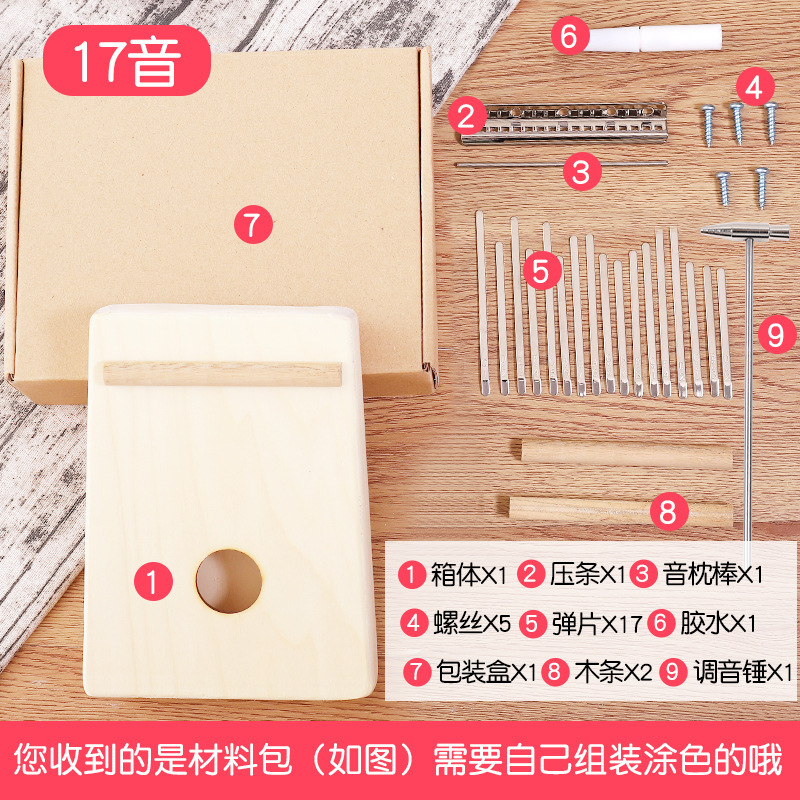 17音

6

2

4

3

7

5

9

8

1

1 箱体X1 2 压条X1 3 音枕棒X1
4 螺丝X5 5 弹片X17 6 胶水X1
7 包装盒X1 8 木条X2 9 调音锤X1

您收到的是材料包（如图）需要自己组装涂色的哦