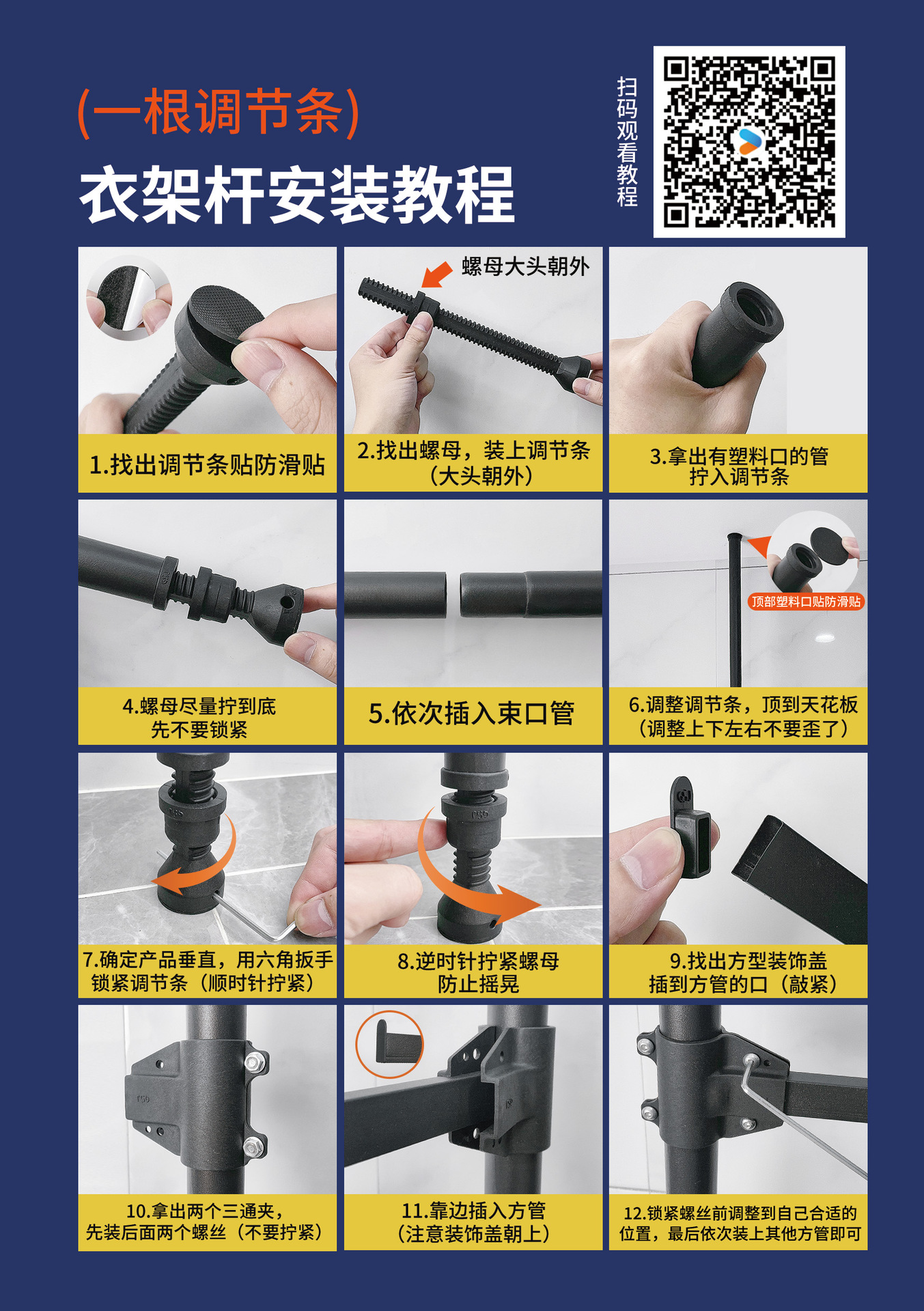 (一根调节条)
衣架杆安装教程

扫码观看教程

1.找出调节条贴防滑贴

螺母大头朝外

2.找出螺母，装上调节条（大头朝外）

3.拿出有塑料口的管拧入调节条

4.螺母尽量拧到底先不要锁紧

5.依次插入束口管

顶部塑料口贴防滑贴

6.调整调节条，顶到天花板（调整上下左右不要歪了）

7.确定产品垂直，用六角扳手锁紧调节条（顺时针拧紧）

8.逆时针拧紧螺母防止摇晃

9.找出方型装饰盖插到方管的口（敲紧）

10.拿出两个三通夹，先装后面两个螺丝（不要拧紧）

11.靠边插入方管（注意装饰盖朝上）

12.锁紧螺丝前调整到自己合适的位置，最后依次装上其他方管即可