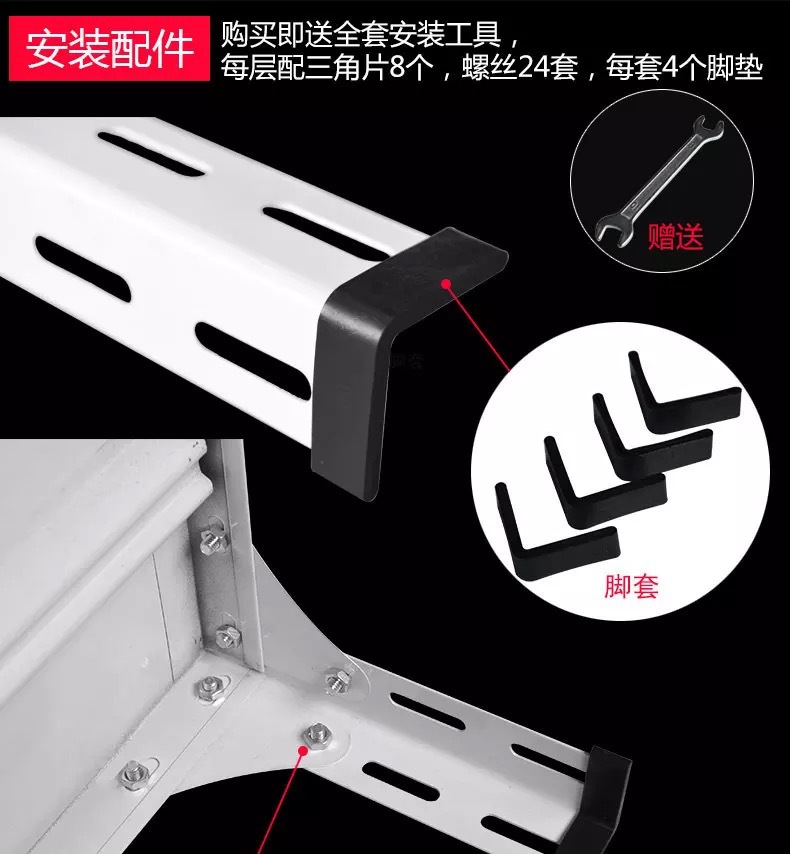 安装配件

购买即送全套安装工具，
每层配三角片8个，螺丝24套，每套4个脚垫

赠送

脚套