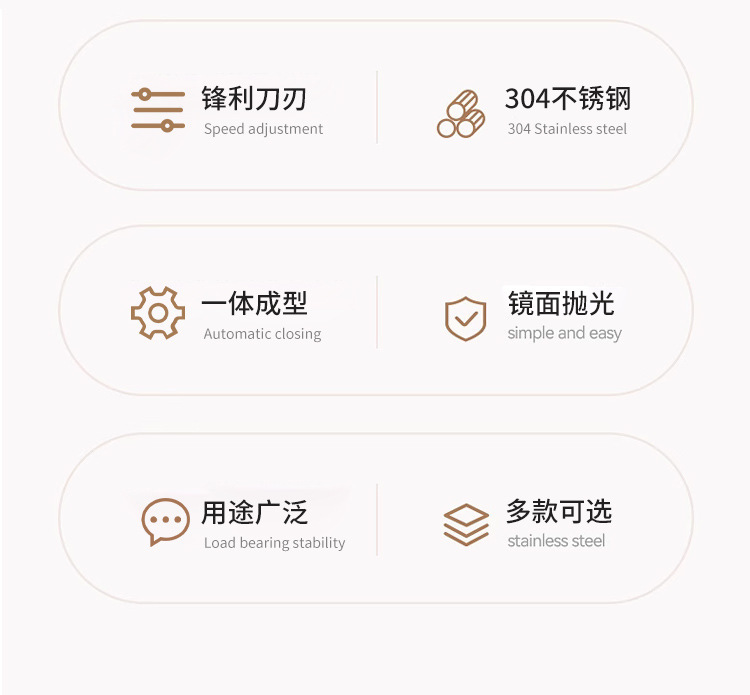 锋利刀刃
Speed adjustment

304不锈钢
304 Stainless steel

一体成型
Automatic closing

镜面抛光
simple and easy

用途广泛
Load bearing stability

多款可选
stainless steel