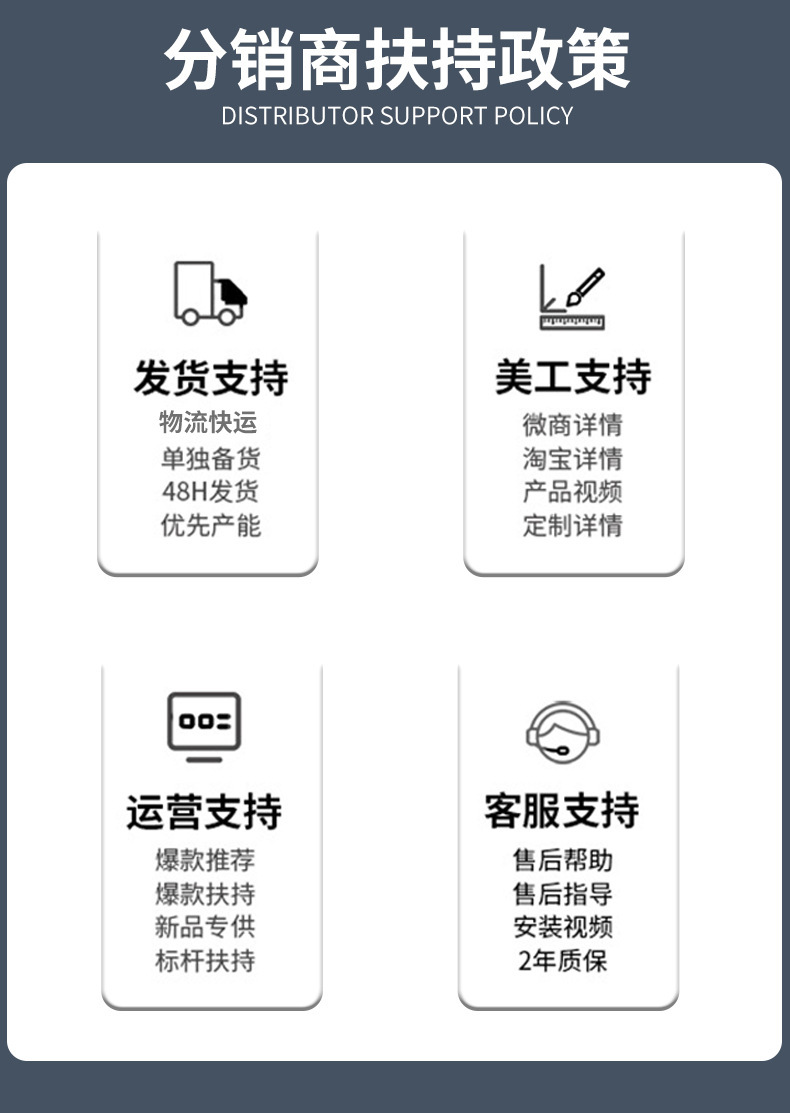 分销商扶持政策
DISTRIBUTOR SUPPORT POLICY

发货支持
物流快运
单独备货
48H发货
优先产能

美工支持
微商详情
淘宝详情
产品视频
定制详情

运营支持
爆款推荐
爆款扶持
新品专供
标杆扶持

客服支持
售后帮助
售后指导
安装视频
2年质保