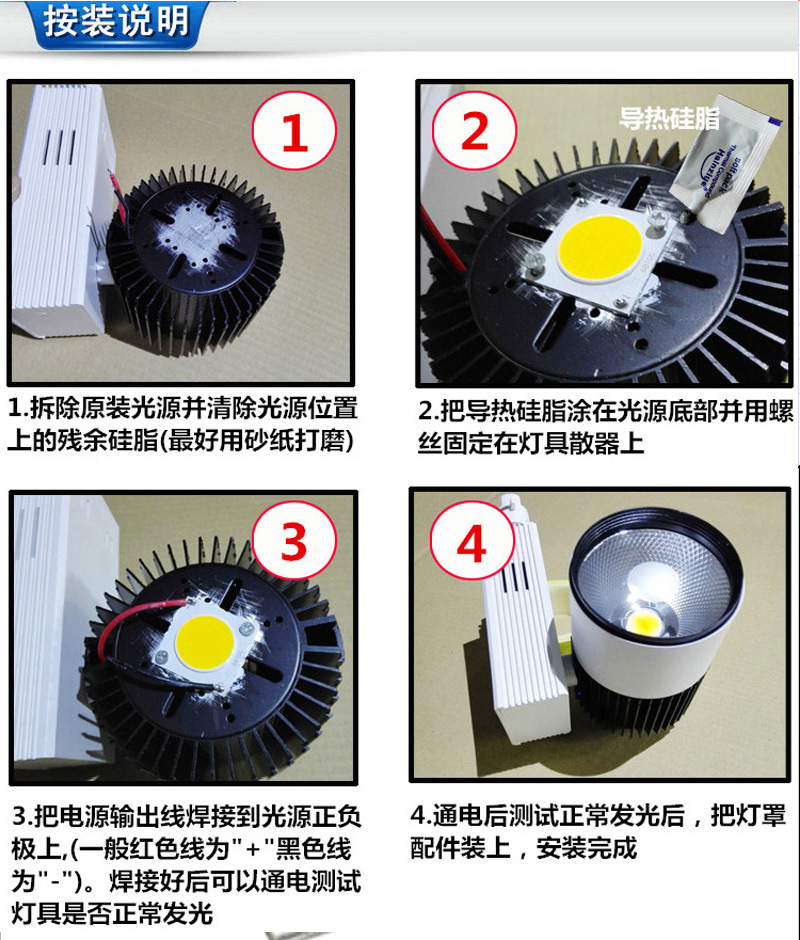 按装说明

1

1.拆除原装光源并清除光源位置上的残余硅脂(最好用砂纸打磨)

2

导热硅脂

2.把导热硅脂涂在光源底部并用螺丝固定在灯具散器上

3

3.把电源输出线焊接到光源正负极上,(一般红色线为"+"黑色线为"-")。焊接好后可以通电测试灯具是否正常发光

4

4.通电后测试正常发光后，把灯罩配件装上，安装完成