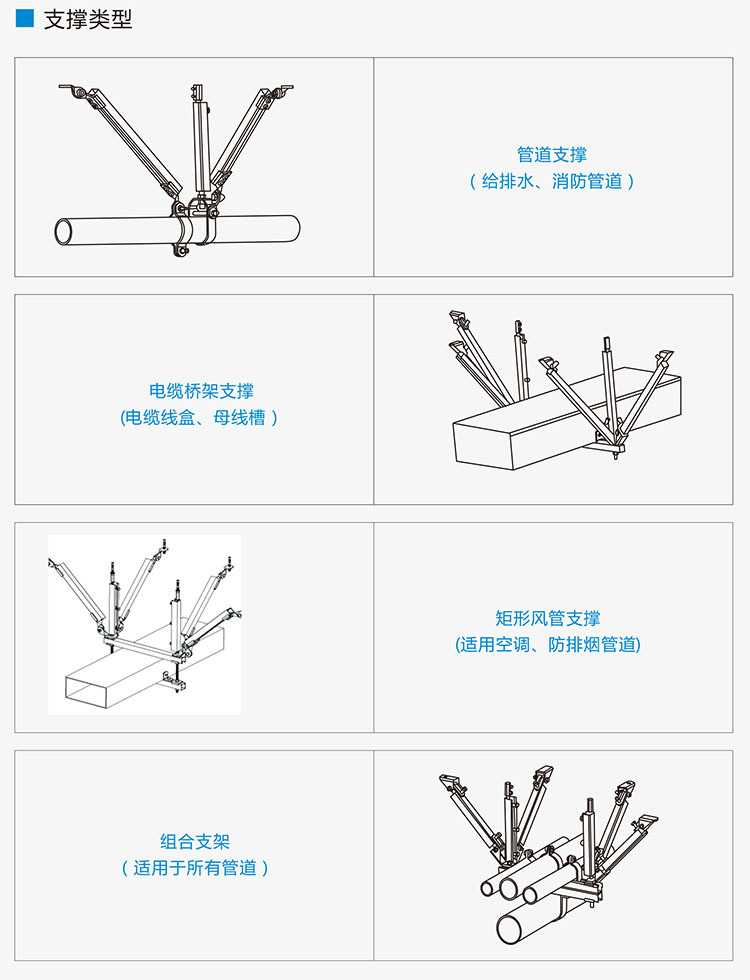 支撑类型

管道支撑
（给排水、消防管道）

电缆桥架支撑
(电缆线盒、母线槽）

矩形风管支撑
(适用空调、防排烟管道)

组合支架
（适用于所有管道）