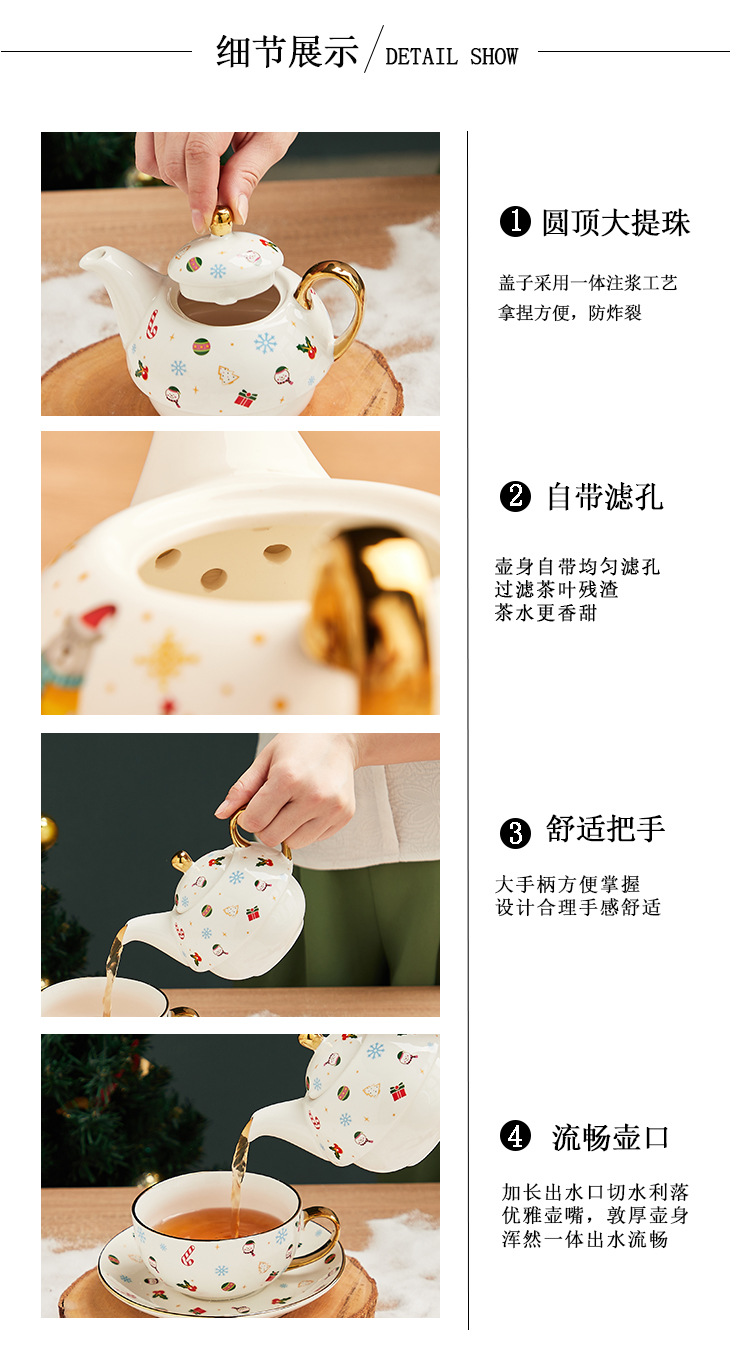 细节展示 / DETAIL SHOW

❶ 圆顶大提珠

盖子采用一体注浆工艺
拿捏方便，防炸裂

❷ 自带滤孔

壶身自带均匀滤孔
过滤茶叶残渣
茶水更香甜

❸ 舒适把手

大手柄方便掌握
设计合理手感舒适

❹ 流畅壶口

加长出水口切水利落
优雅壶嘴，敦厚壶身
浑然一体出水流畅