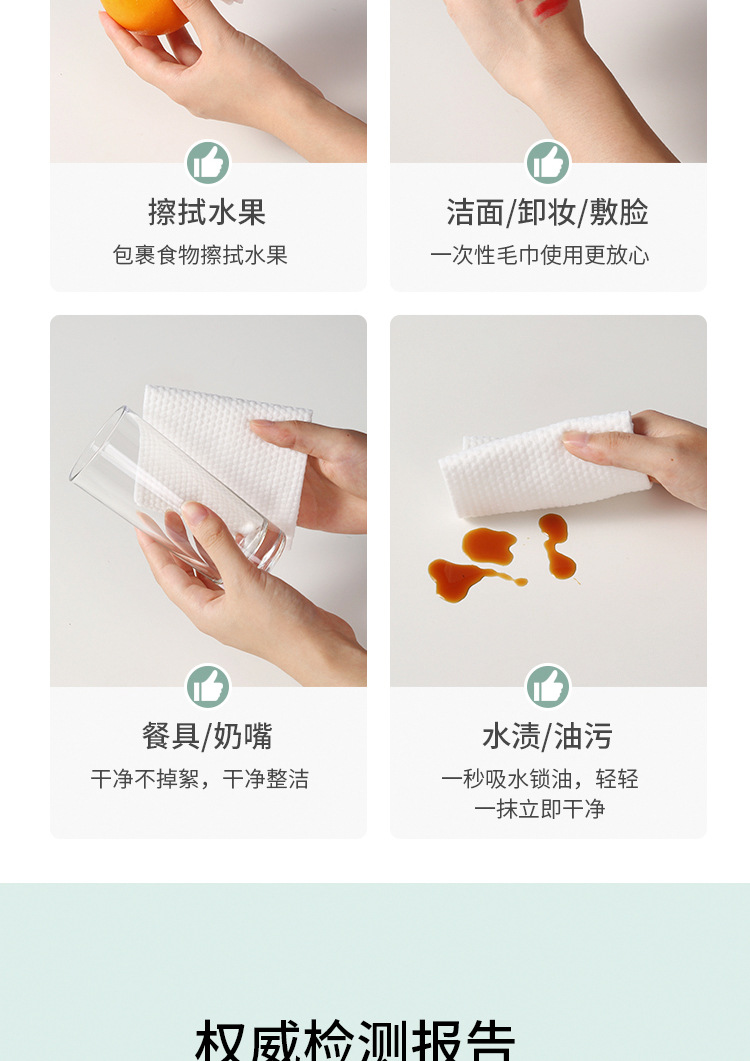 擦拭水果
包裹食物擦拭水果

洁面/卸妆/敷脸
一次性毛巾使用更放心

餐具/奶嘴
干净不掉絮，干净整洁

水渍/油污
一秒吸水锁油，轻轻一抹立即干净

权威检测报告