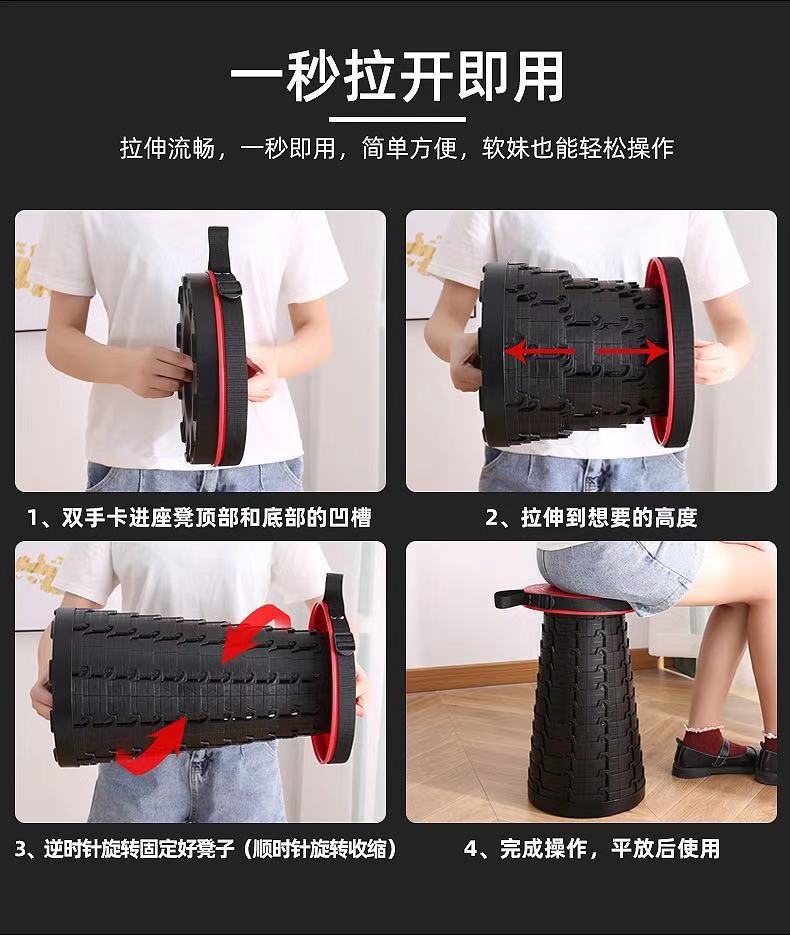 一秒拉开即用

拉伸流畅，一秒即用，简单方便，软妹也能轻松操作

1、双手卡进座凳顶部和底部的凹槽

2、拉伸到想要的高度

3、逆时针旋转固定好凳子（顺时针旋转收缩）

4、完成操作，平放后使用