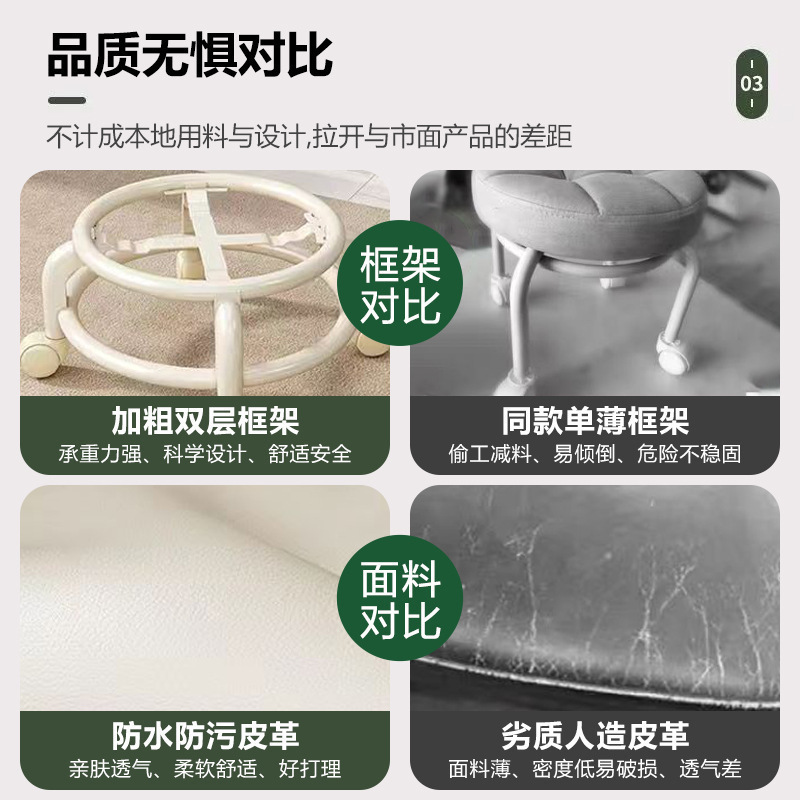 品质无惧对比

03

不计成本地用料与设计,拉开与市面产品的差距

框架对比

加粗双层框架
承重力强、科学设计、舒适安全

同款单薄框架
偷工减料、易倾倒、危险不稳固

面料对比

防水防污皮革
亲肤透气、柔软舒适、好打理

劣质人造皮革
面料薄、密度低易破损、透气差