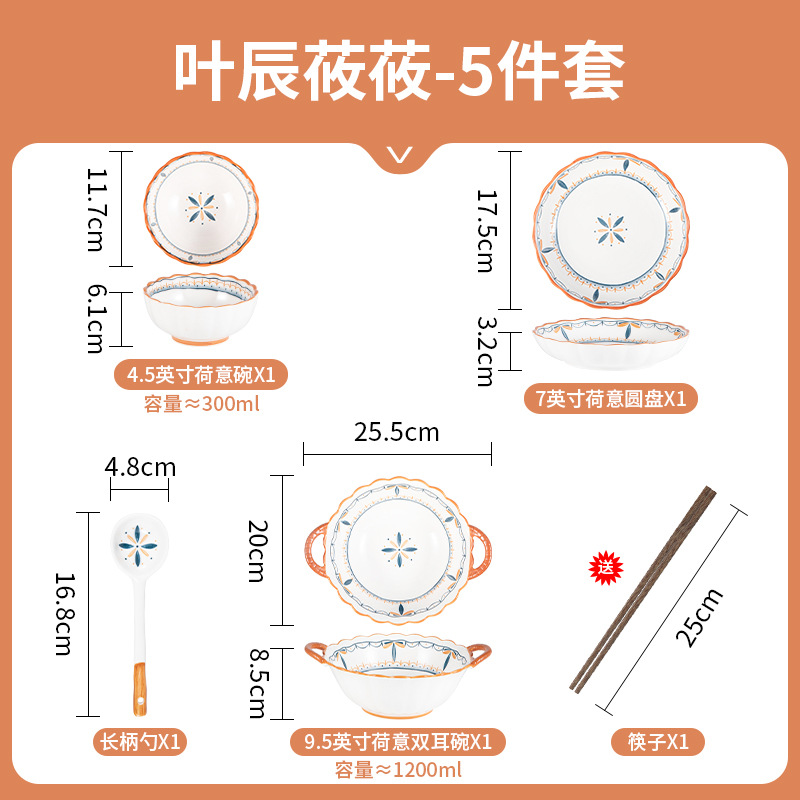 叶辰莜莜-5件套

11.7cm
6.1cm
4.5英寸荷意碗X1
容量≈300ml

17.5cm
3.2cm
7英寸荷意圆盘X1

4.8cm
16.8cm
长柄勺X1

25.5cm
20cm
8.5cm
9.5英寸荷意双耳碗X1
容量≈1200ml

送
25cm
筷子X1