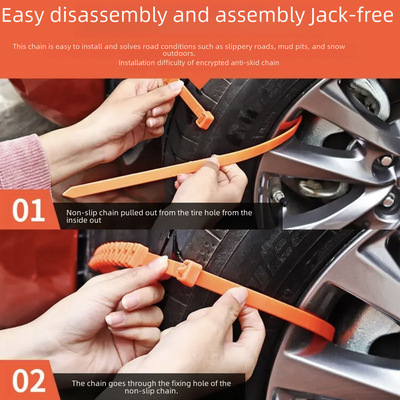 Easy disassembly and assembly Jack-free

This chain is easy to install and solves road conditions such as slippery roads, mud pits, and snow outdoors.
Installation difficulty of encrypted anti-skid chain

01
Non-slip chain pulled out from the tire hole from the inside out

02
The chain goes through the fixing hole of the non-slip chain.