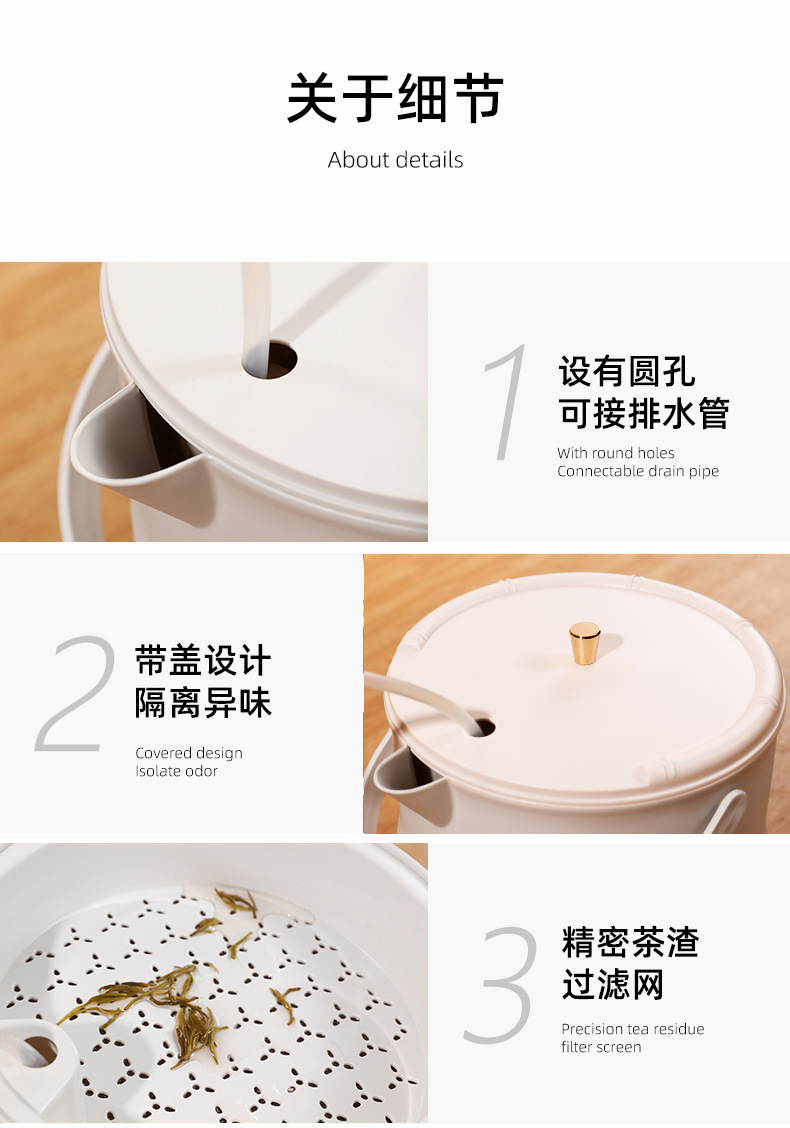 关于细节

About details

1

设有圆孔
可接排水管

With round holes
Connectable drain pipe

2

带盖设计
隔离异味

Covered design
Isolate odor

3

精密茶渣
过滤网

Precision tea residue
filter screen