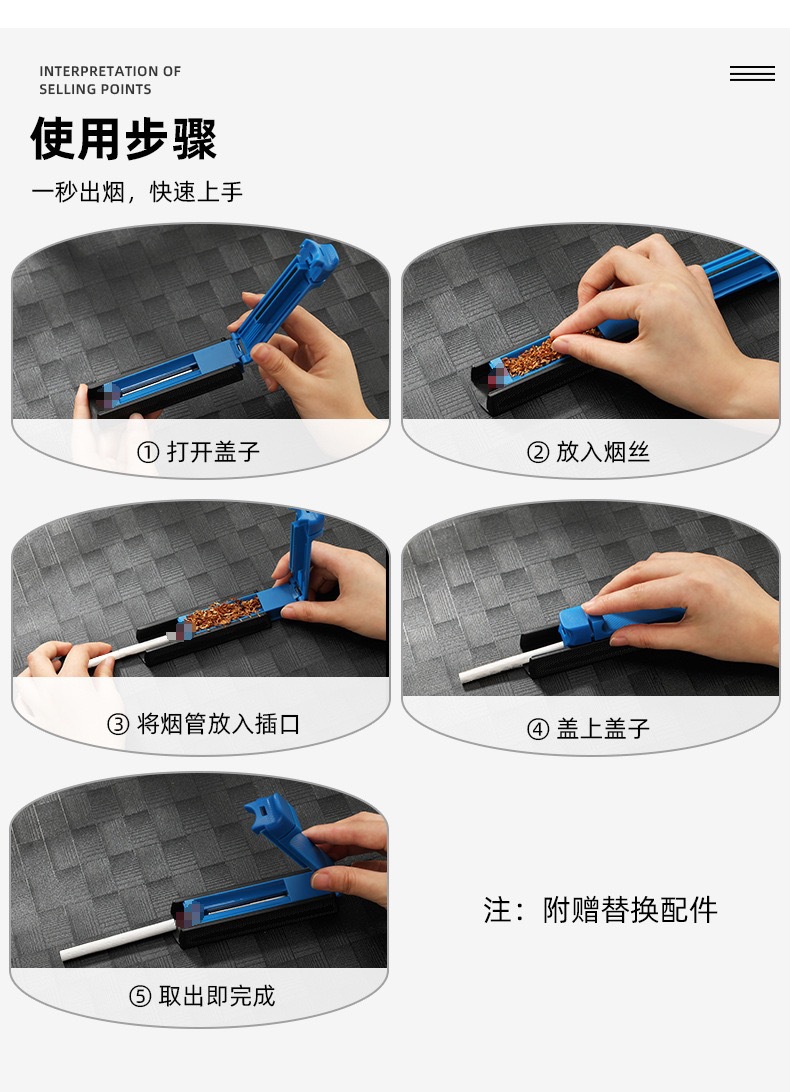 INTERPRETATION OF
SELLING POINTS

使用步骤

一秒出烟，快速上手

① 打开盖子

② 放入烟丝

③ 将烟管放入插口

④ 盖上盖子

⑤ 取出即完成

注：附赠替换配件