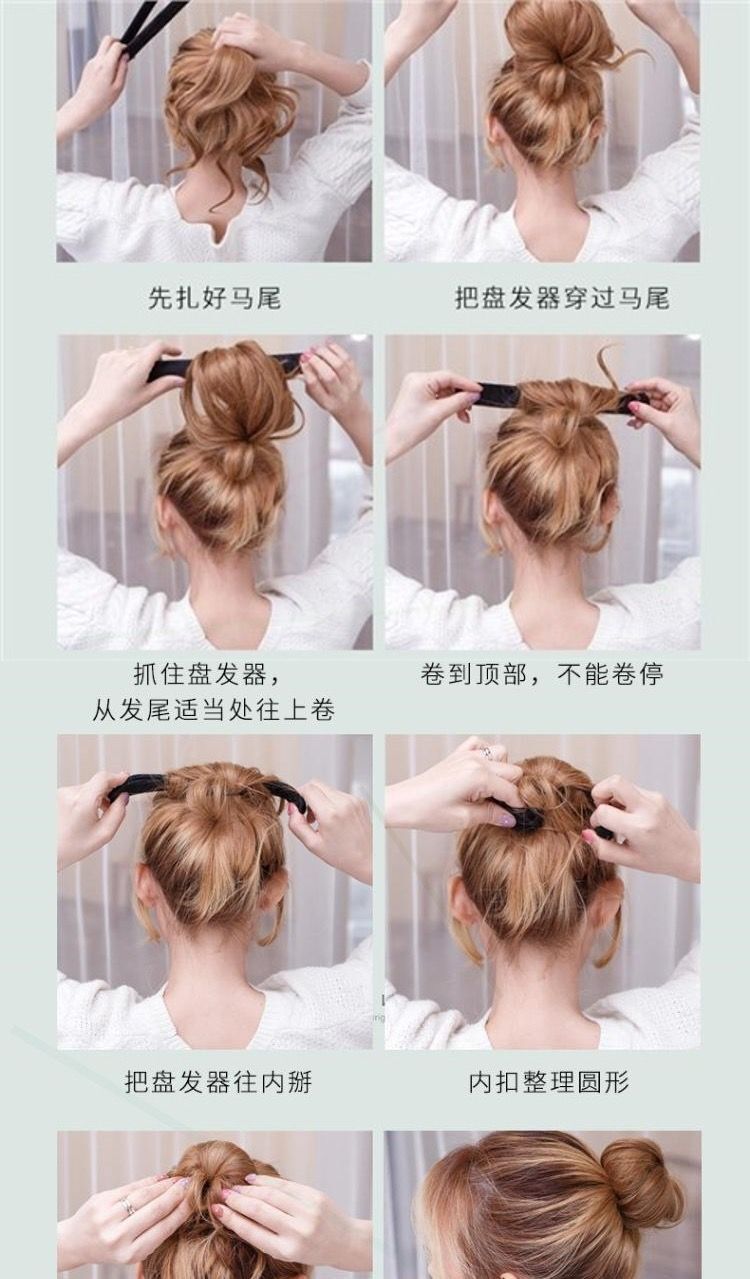 先扎好马尾

把盘发器穿过马尾

抓住盘发器，
从发尾适当处往上卷

卷到顶部，不能卷停

把盘发器往内掰

内扣整理圆形