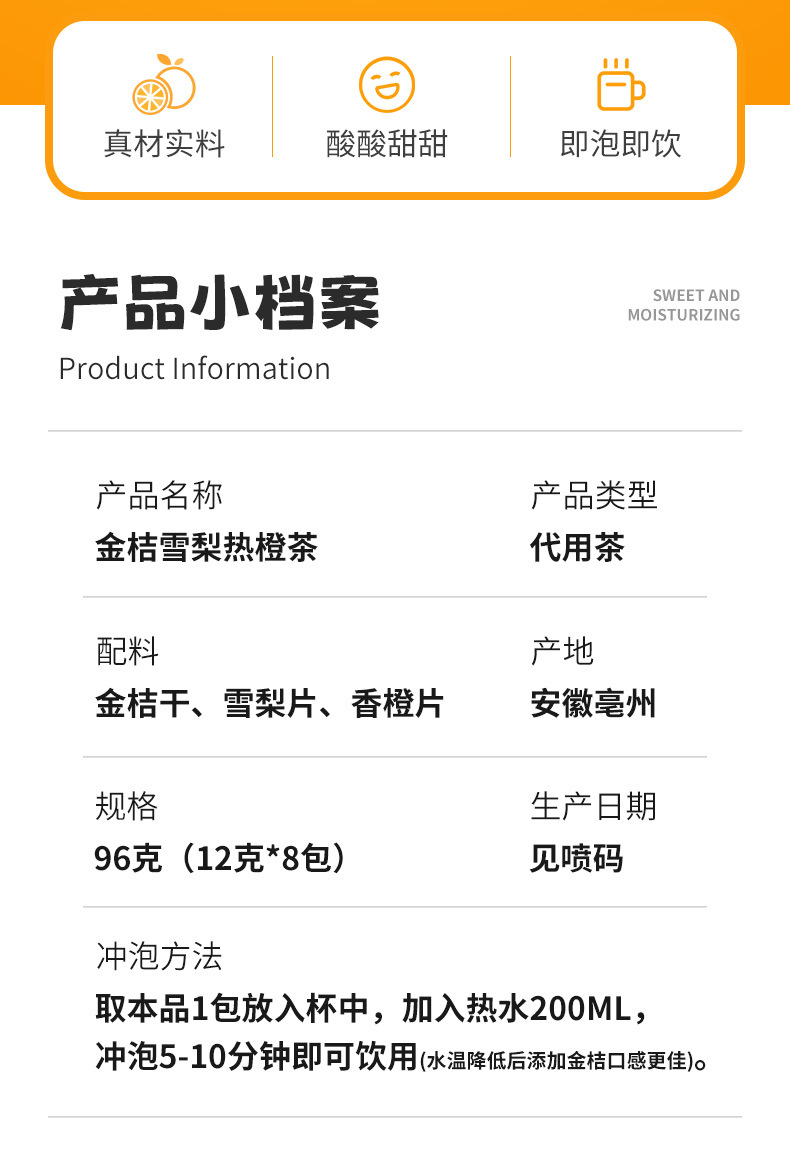 真材实料

酸酸甜甜

即泡即饮

产品小档案

SWEET AND
MOISTURIZING

Product Information

产品名称
金桔雪梨热橙茶

产品类型
代用茶

配料
金桔干、雪梨片、香橙片

产地
安徽亳州

规格
96克（12克*8包）

生产日期
见喷码

冲泡方法
取本品1包放入杯中，加入热水200ML，冲泡5-10分钟即可饮用(水温降低后添加金桔口感更佳)。