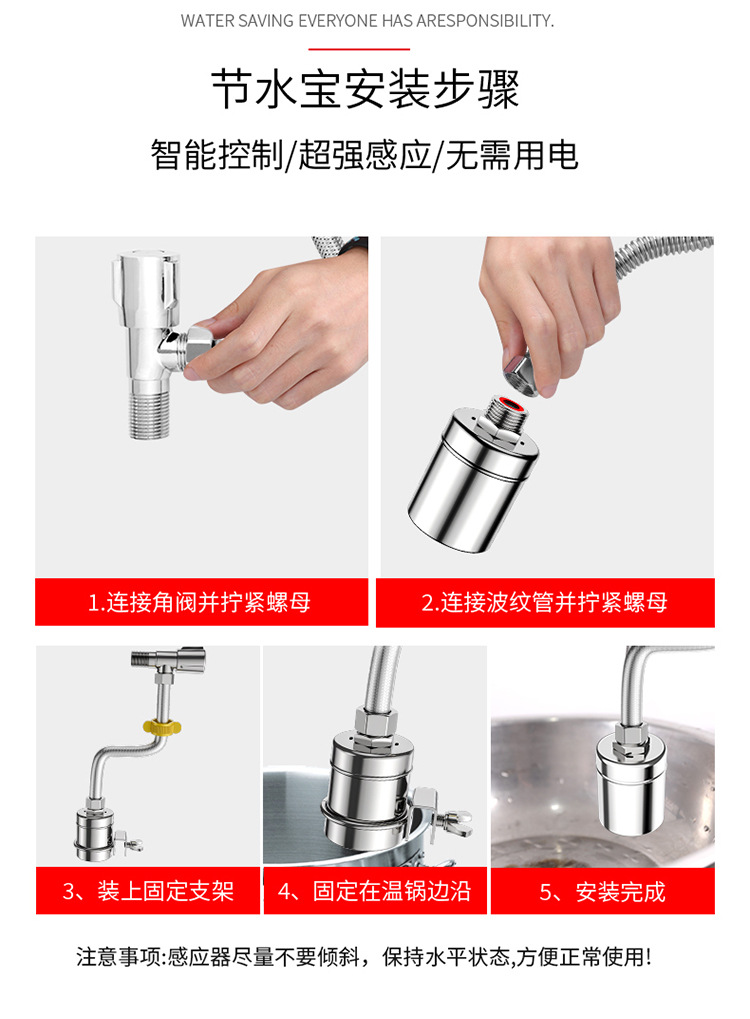 WATER SAVING EVERYONE HAS ARESPONSIBILITY.

节水宝安装步骤

智能控制/超强感应/无需用电

1.连接角阀并拧紧螺母

2.连接波纹管并拧紧螺母

3、装上固定支架

4、固定在温锅边沿

5、安装完成

注意事项:感应器尽量不要倾斜，保持水平状态,方便正常使用!