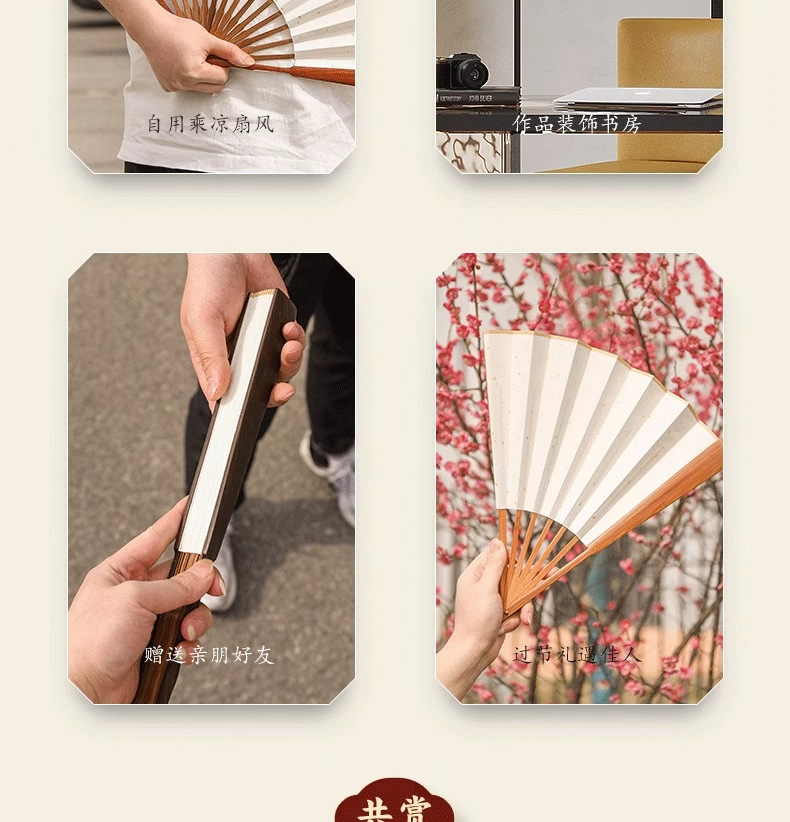 自用乘凉扇风

作品装饰书房

赠送亲朋好友

过节礼遇佳人

共赏