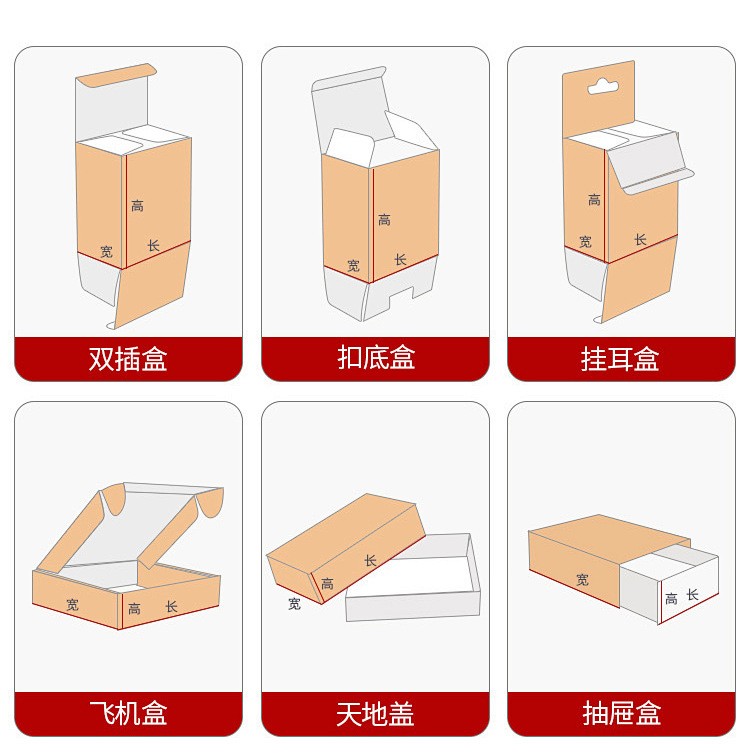 高
宽
长
双插盒

高
宽
长
扣底盒

高
宽
长
挂耳盒

宽
高
长
飞机盒

长
高
宽
天地盖

宽
高
长
抽屉盒