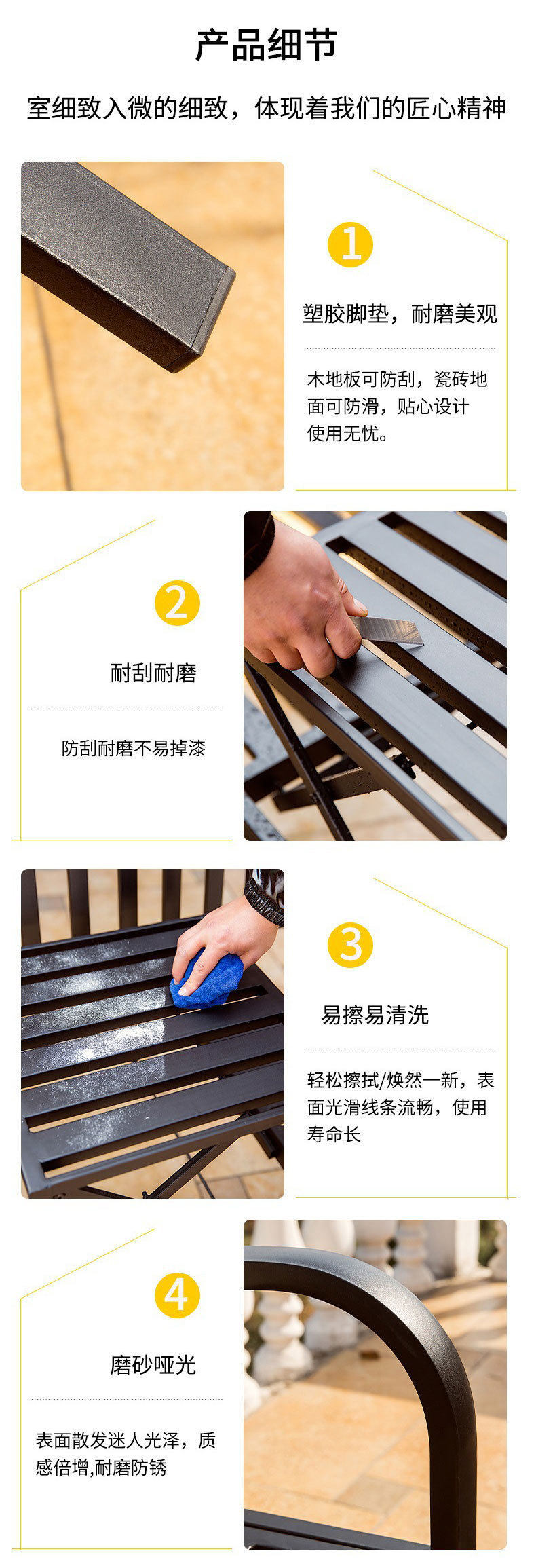 产品细节

室细致入微的细致，体现着我们的匠心精神

1

塑胶脚垫，耐磨美观

木地板可防刮，瓷砖地面可防滑，贴心设计使用无忧。

2

耐刮耐磨

防刮耐磨不易掉漆

3

易擦易清洗

轻松擦拭/焕然一新，表面光滑线条流畅，使用寿命长

4

磨砂哑光

表面散发迷人光泽，质感倍增,耐磨防锈