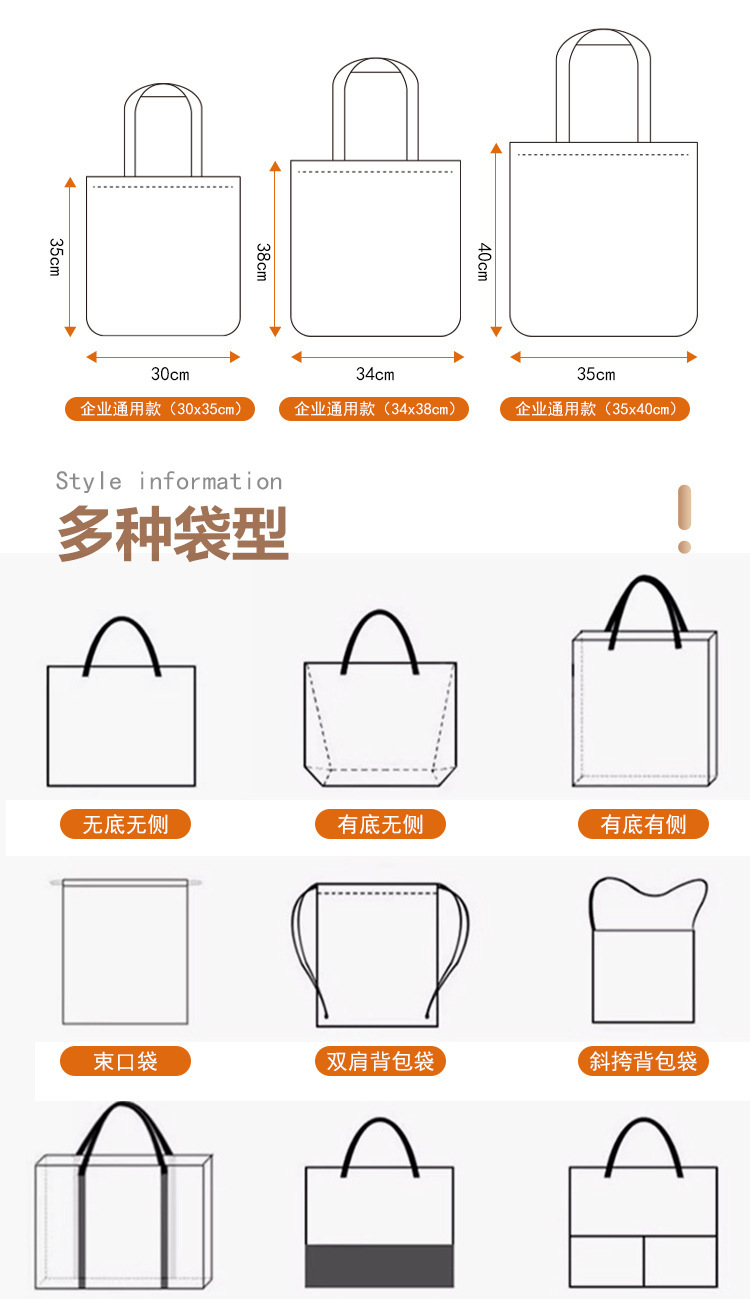 35cm
30cm
企业通用款（30x35cm）

38cm
34cm
企业通用款（34x38cm）

40cm
35cm
企业通用款（35x40cm）

Style information
多种袋型

无底无侧
有底无侧
有底有侧
束口袋
双肩背包袋
斜挎背包袋