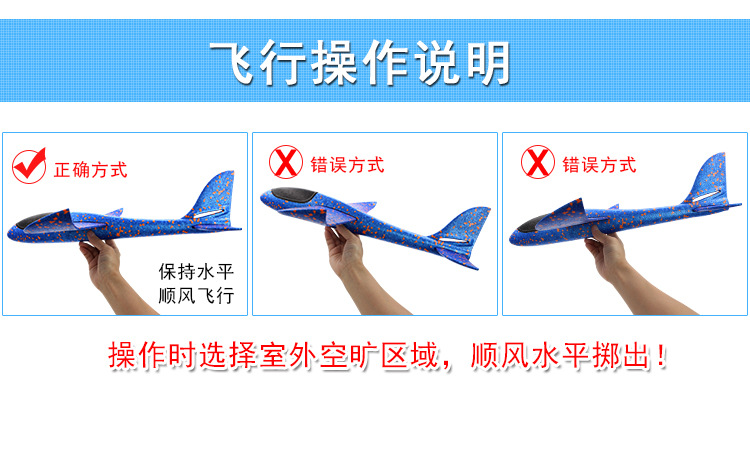 飞行操作说明

正确方式

保持水平
顺风飞行

错误方式

错误方式

操作时选择室外空旷区域，顺风水平掷出！