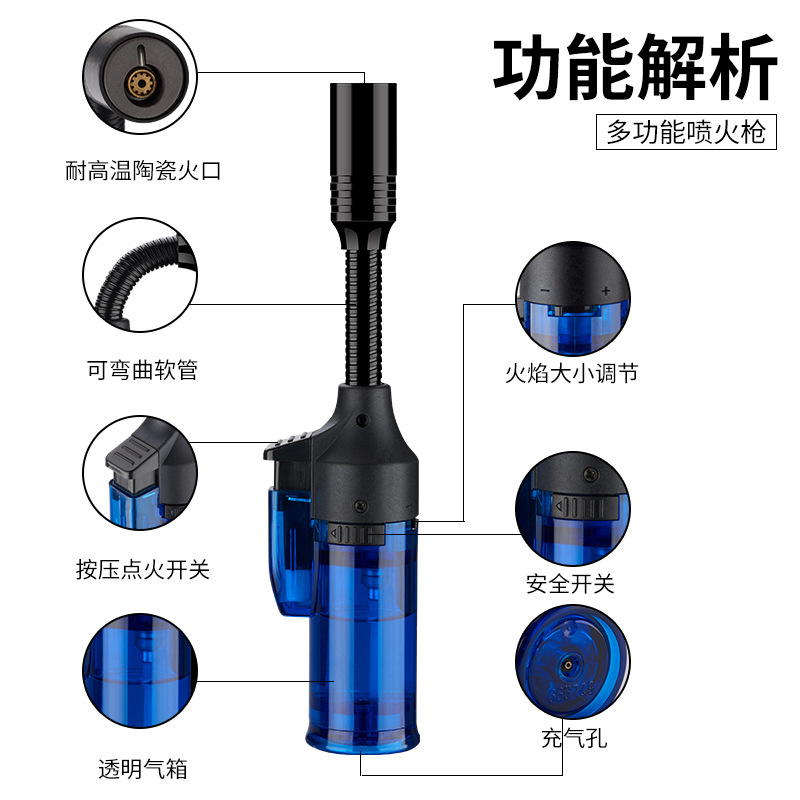 功能解析

多功能喷火枪

耐高温陶瓷火口

可弯曲软管

按压点火开关

透明气箱

−  +

火焰大小调节

安全开关

充气孔