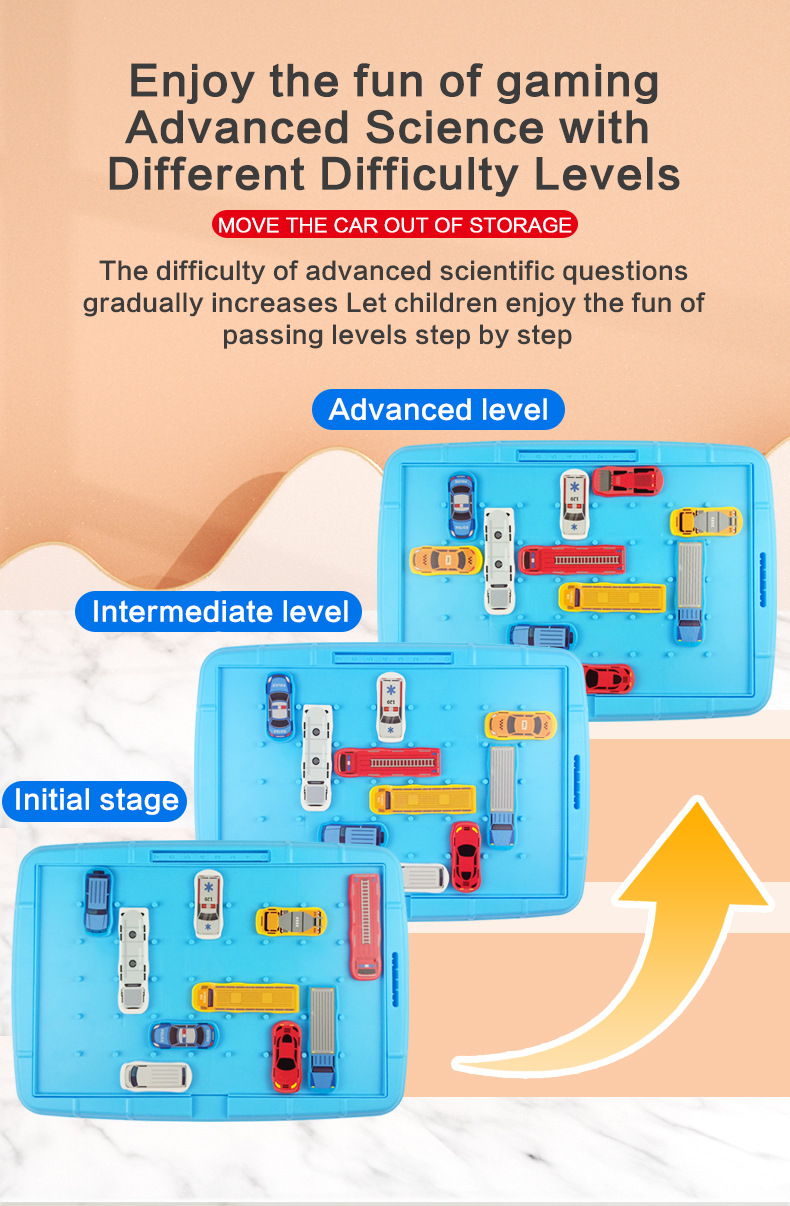 Enjoy the fun of gaming
Advanced Science with
Different Difficulty Levels

MOVE THE CAR OUT OF STORAGE

The difficulty of advanced scientific questions gradually increases Let children enjoy the fun of passing levels step by step

Advanced level

Intermediate level

Initial stage