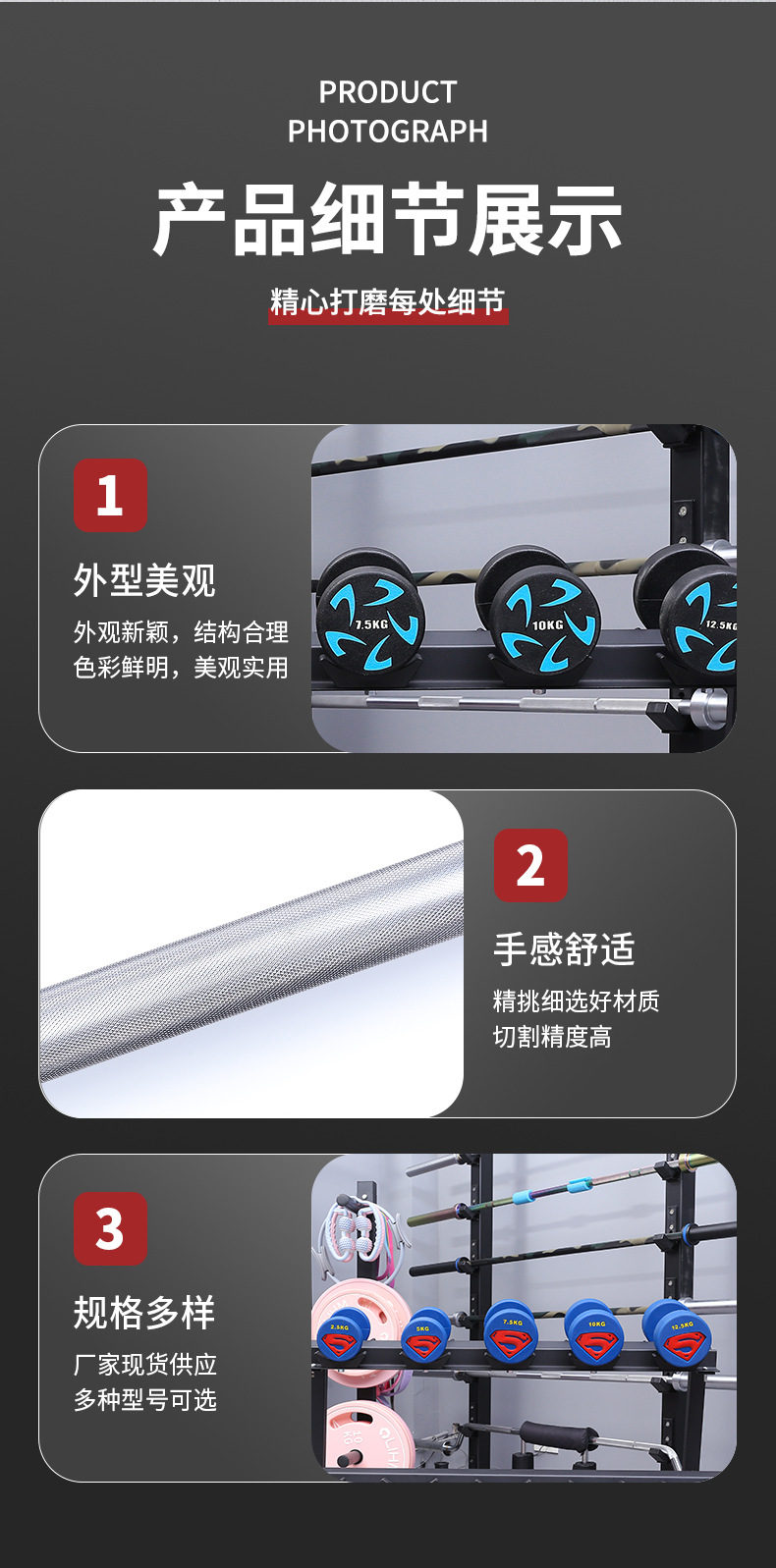 PRODUCT
PHOTOGRAPH

产品细节展示

精心打磨每处细节

1

外型美观

外观新颖，结构合理
色彩鲜明，美观实用

7.5KG

10KG

12.5KG

2

手感舒适

精挑细选好材质
切割精度高

3

规格多样

厂家现货供应
多种型号可选

2.5KG

5KG

7.5KG

10KG

12.5KG