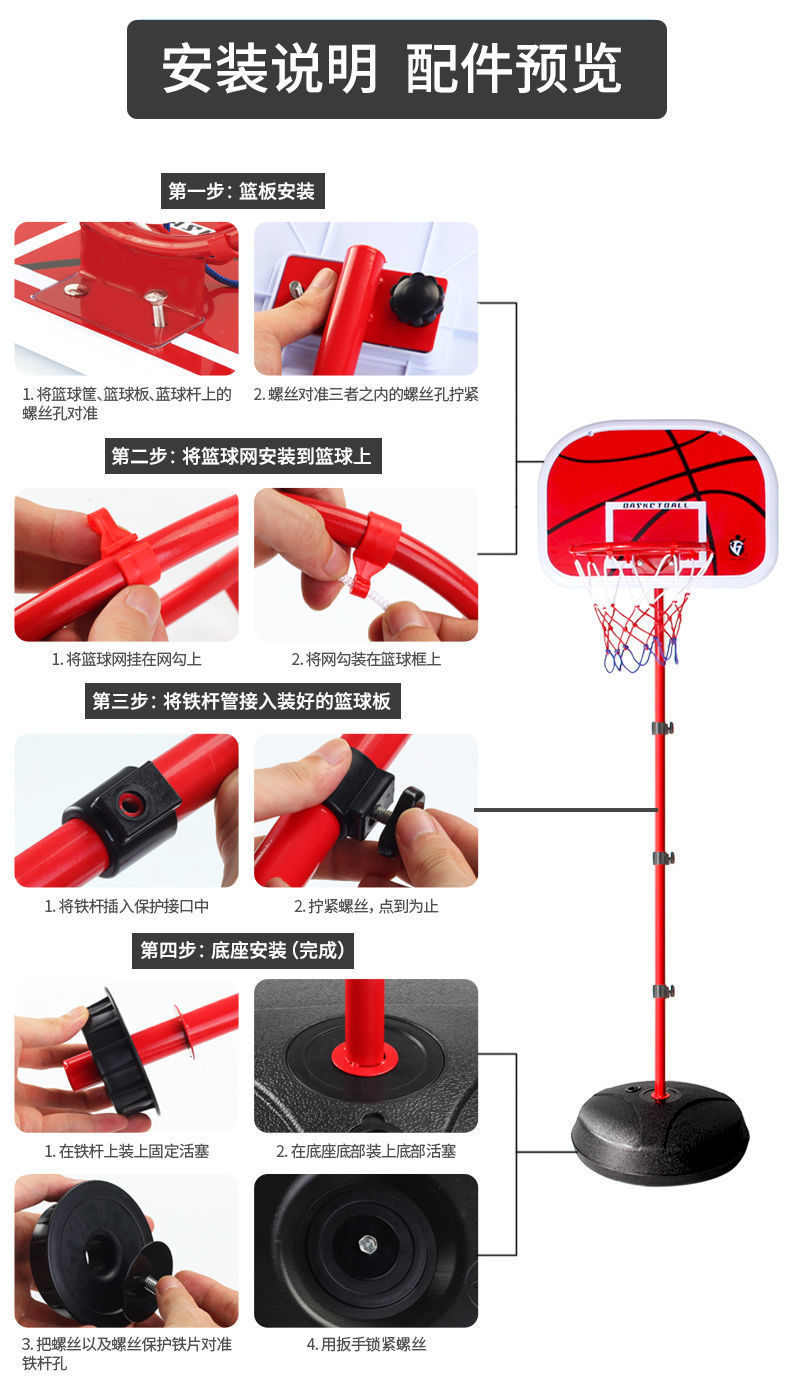 安装说明 配件预览

第一步：篮板安装

1. 将篮球筐、篮球板、篮球杆上的螺丝孔对准

2. 螺丝对准三者之内的螺丝孔拧紧

第二步：将篮球网安装到篮球上

1. 将篮球网挂在网勾上

2. 将网勾装在篮球框上

第三步：将铁杆管接入装好的篮球板

1. 将铁杆插入保护接口中

2. 拧紧螺丝，点到为止

第四步：底座安装（完成）

1. 在铁杆上装上固定活塞

2. 在底座底部装上底部活塞

3. 把螺丝以及螺丝保护铁片对准铁杆孔

4. 用扳手锁紧螺丝

BASKETBALL