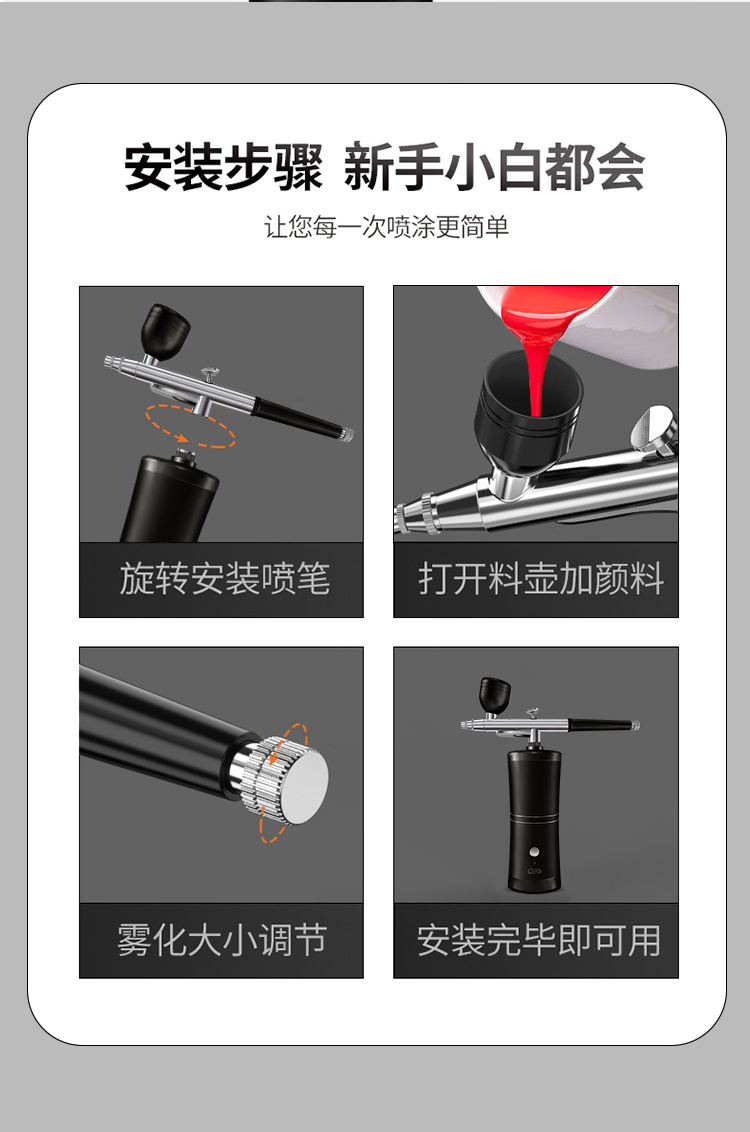 安装步骤 新手小白都会

让您每一次喷涂更简单

旋转安装喷笔

打开料壶加颜料

雾化大小调节

安装完毕即可用