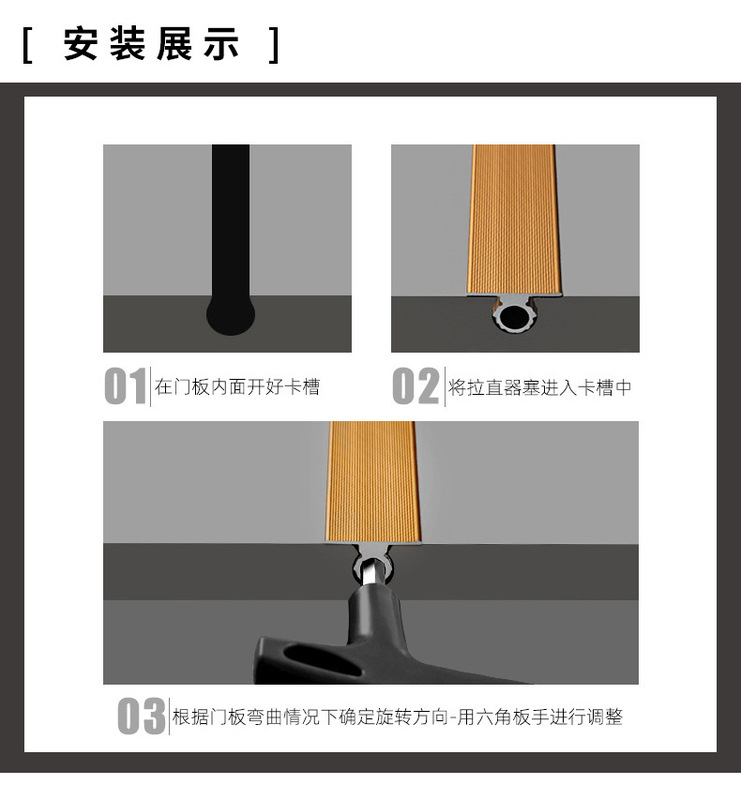 [ 安装展示 ]

01 在门板内面开好卡槽

02 将拉直器塞进入卡槽中

03 根据门板弯曲情况下确定旋转方向-用六角板手进行调整