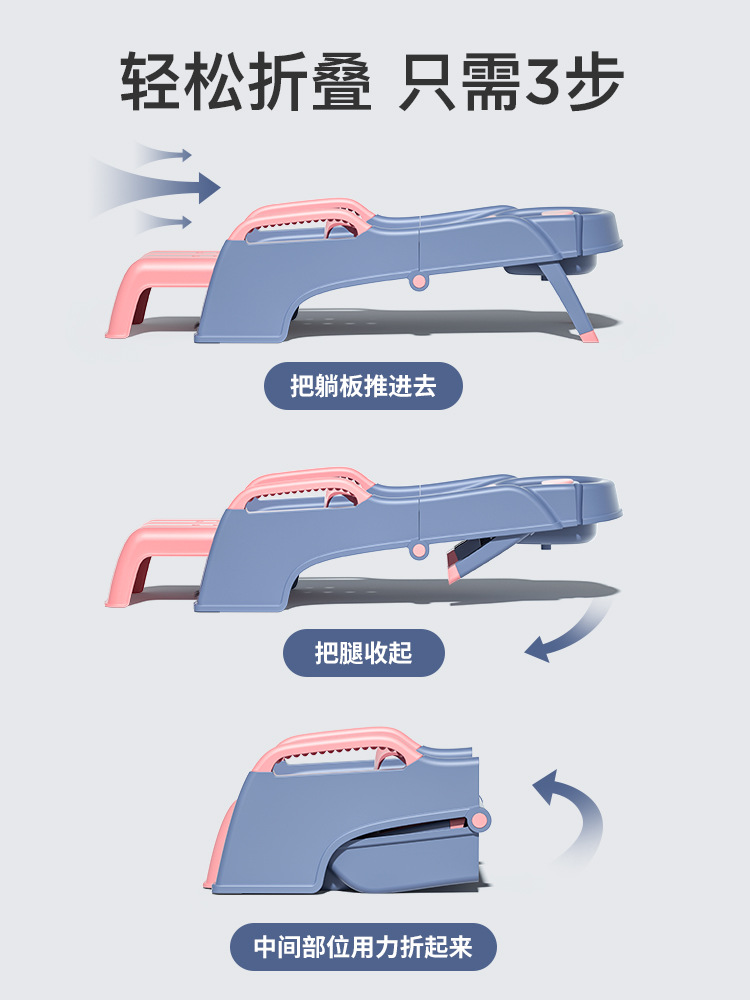 轻松折叠 只需3步

把躺板推进去

把腿收起

中间部位用力折起来