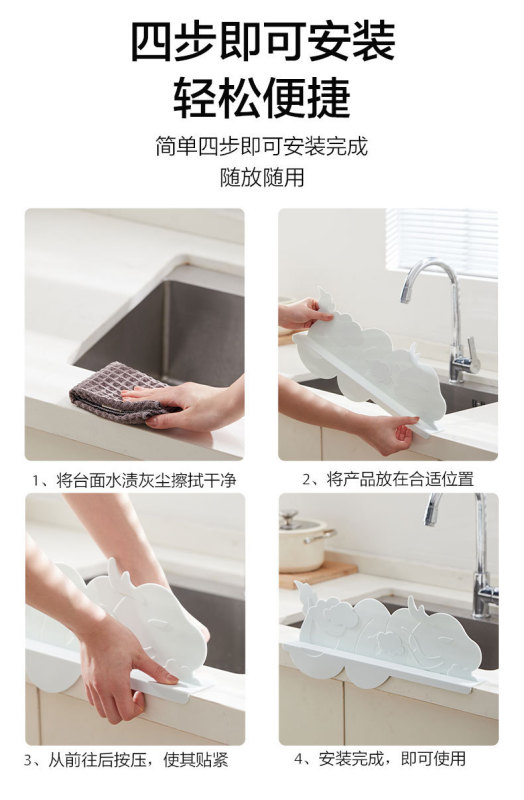 四步即可安装
轻松便捷

简单四步即可安装完成
随放随用

1、将台面水渍灰尘擦拭干净

2、将产品放在合适位置

3、从前往后按压，使其贴紧

4、安装完成，即可使用