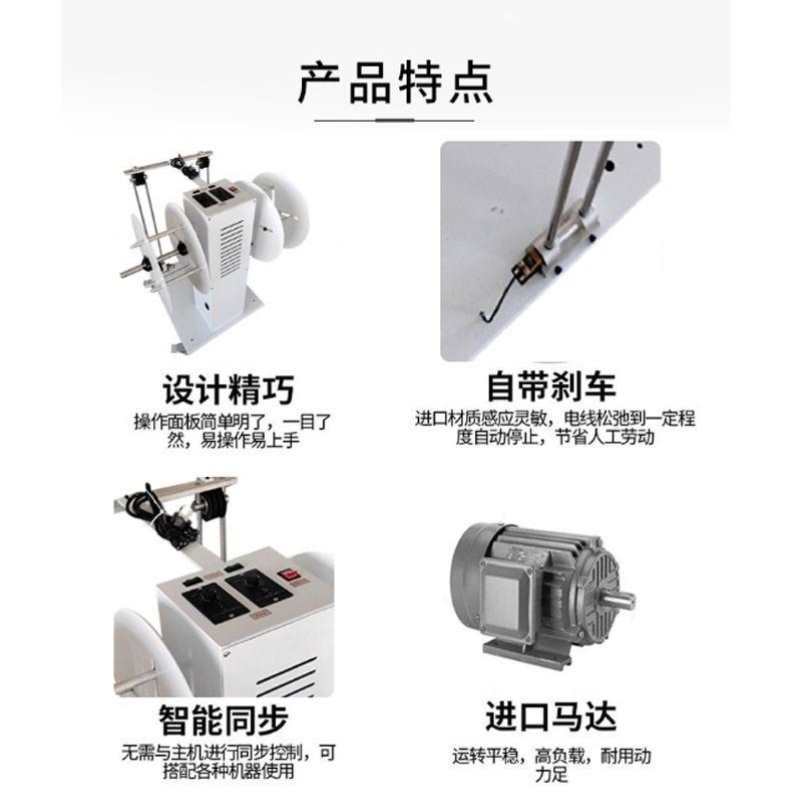 产品特点

设计精巧

操作面板简单明了，一目了然，易操作易上手

自带刹车

进口材质感应灵敏，电线松弛到一定程度自动停止，节省人工劳动

智能同步

无需与主机进行同步控制，可搭配各种机器使用

进口马达

运转平稳，高负载，耐用动力足