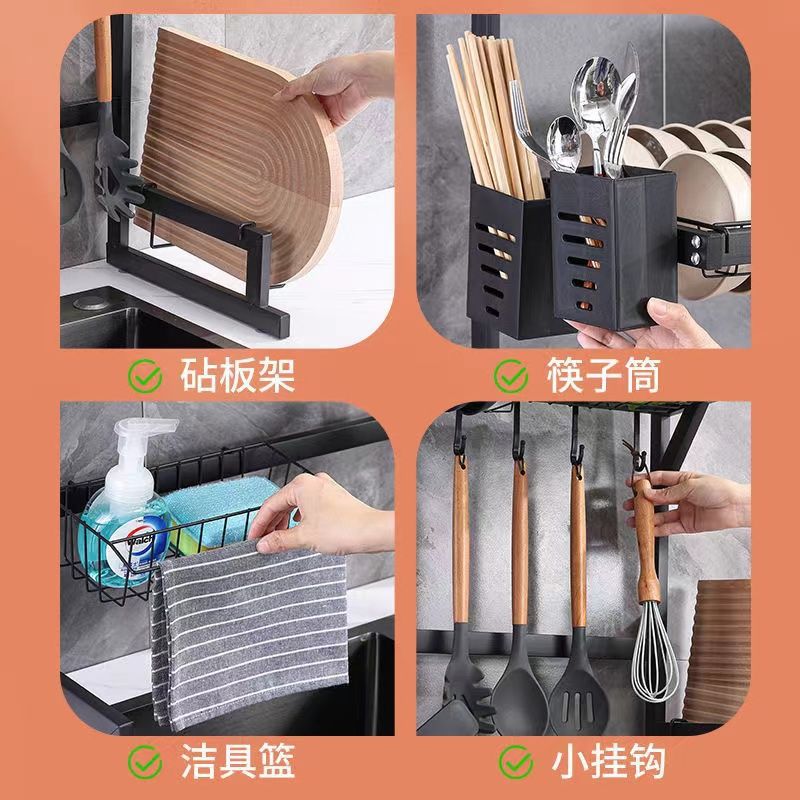 砧板架

筷子筒

Walch

洁具篮

小挂钩