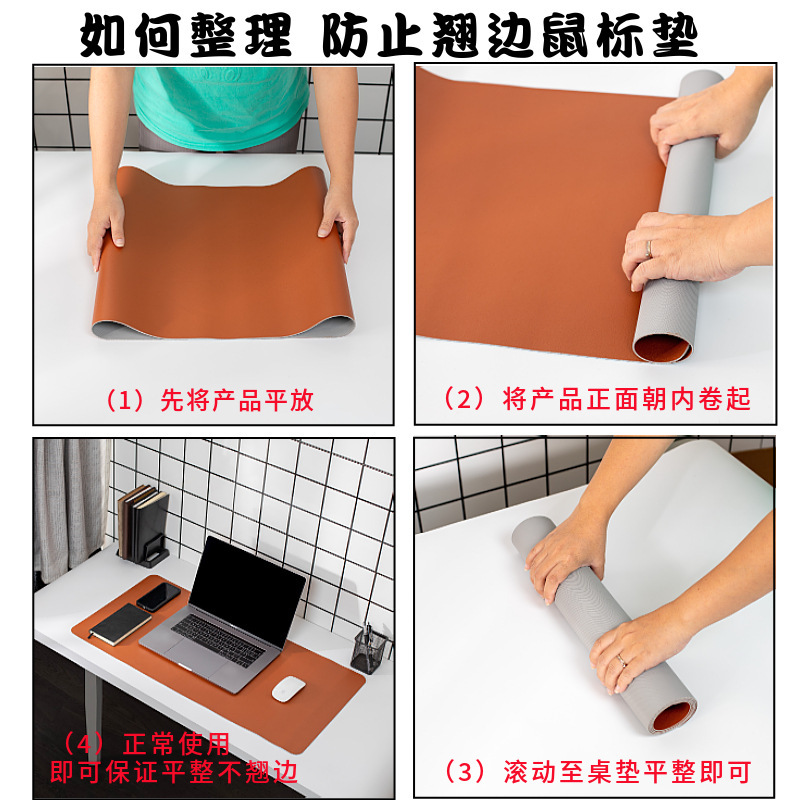 如何整理 防止翘边鼠标垫

（1）先将产品平放

（2）将产品正面朝内卷起

（4）正常使用
即可保证平整不翘边

（3）滚动至桌垫平整即可