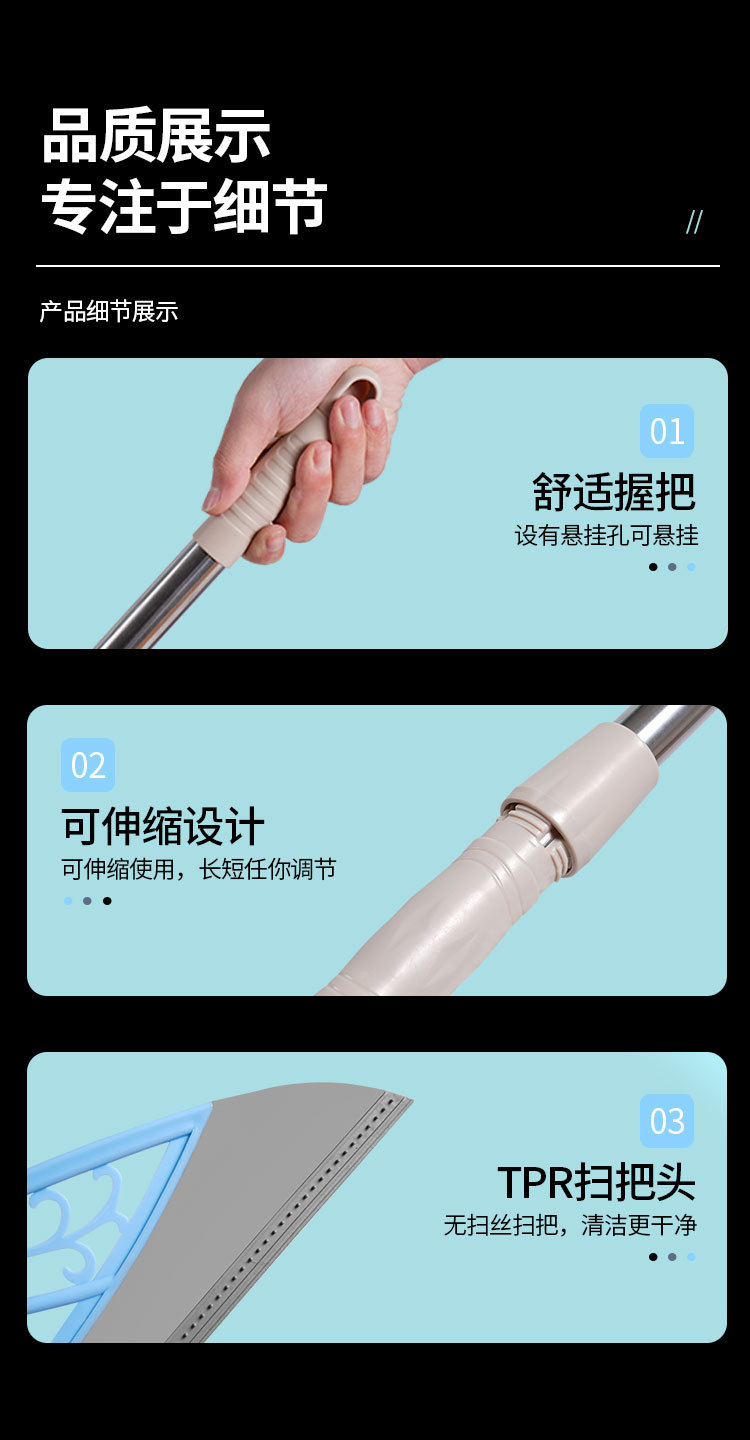 品质展示
专注于细节

//

产品细节展示

01
舒适握把
设有悬挂孔可悬挂

02
可伸缩设计
可伸缩使用，长短任你调节

03
TPR扫把头
无扫丝扫把，清洁更干净