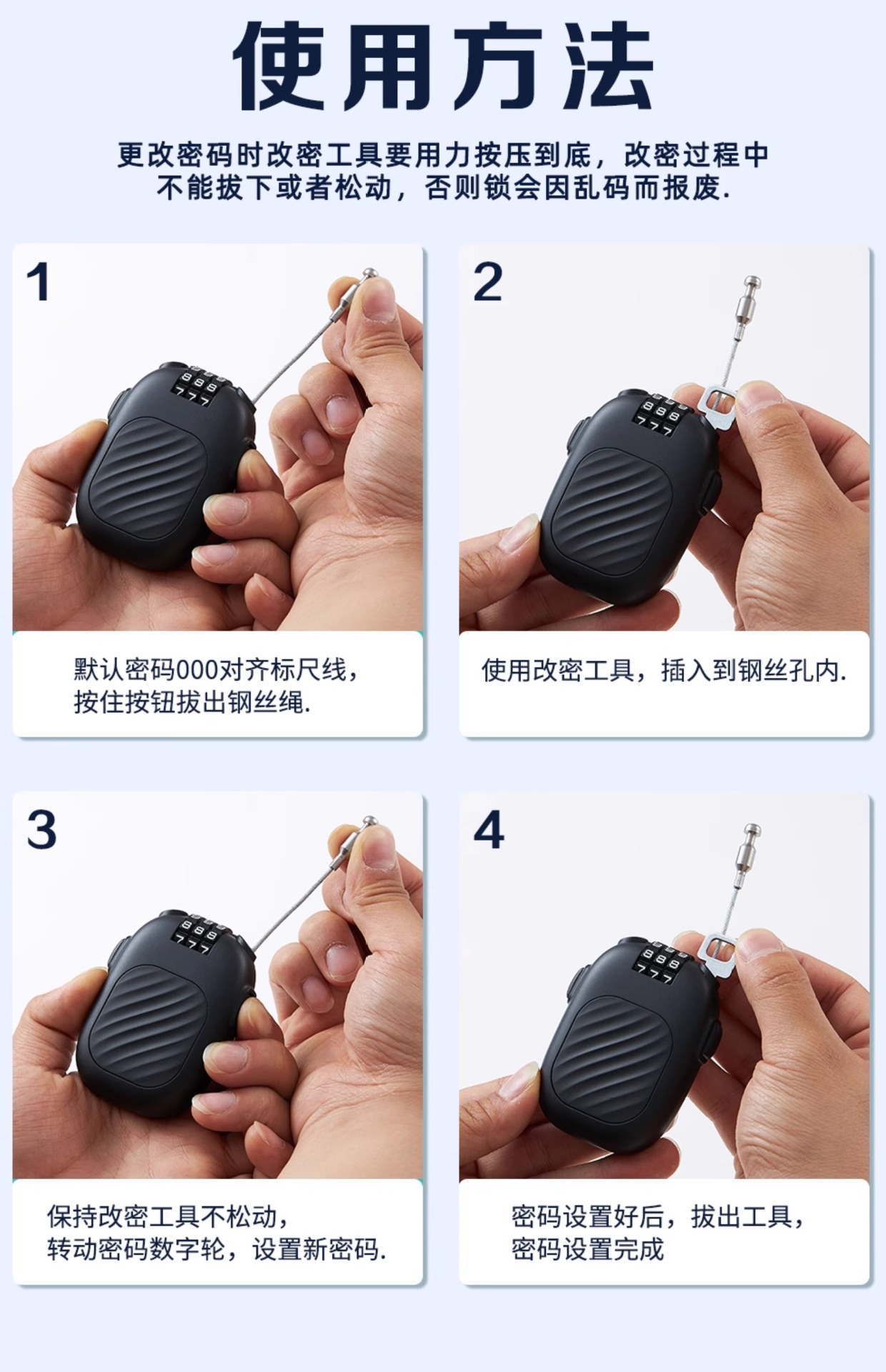 使用方法

更改密码时改密工具要用力按压到底，改密过程中不能拔下或者松动，否则锁会因乱码而报废.

1

默认密码000对齐标尺线，按住按钮拔出钢丝绳.

2

使用改密工具，插入到钢丝孔内.

3

保持改密工具不松动，转动密码数字轮，设置新密码.

4

密码设置好后，拔出工具，密码设置完成