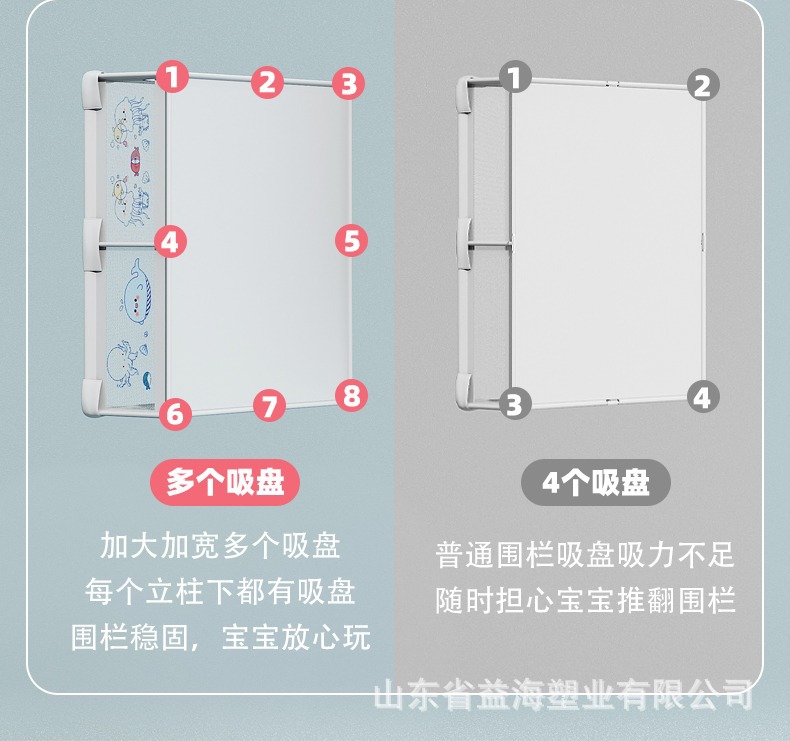 1
2
3
4
5
6
7
8

多个吸盘

加大加宽多个吸盘
每个立柱下都有吸盘
围栏稳固，宝宝放心玩

1
2
3
4

4个吸盘

普通围栏吸盘吸力不足
随时担心宝宝推翻围栏

山东省益海塑业有限公司