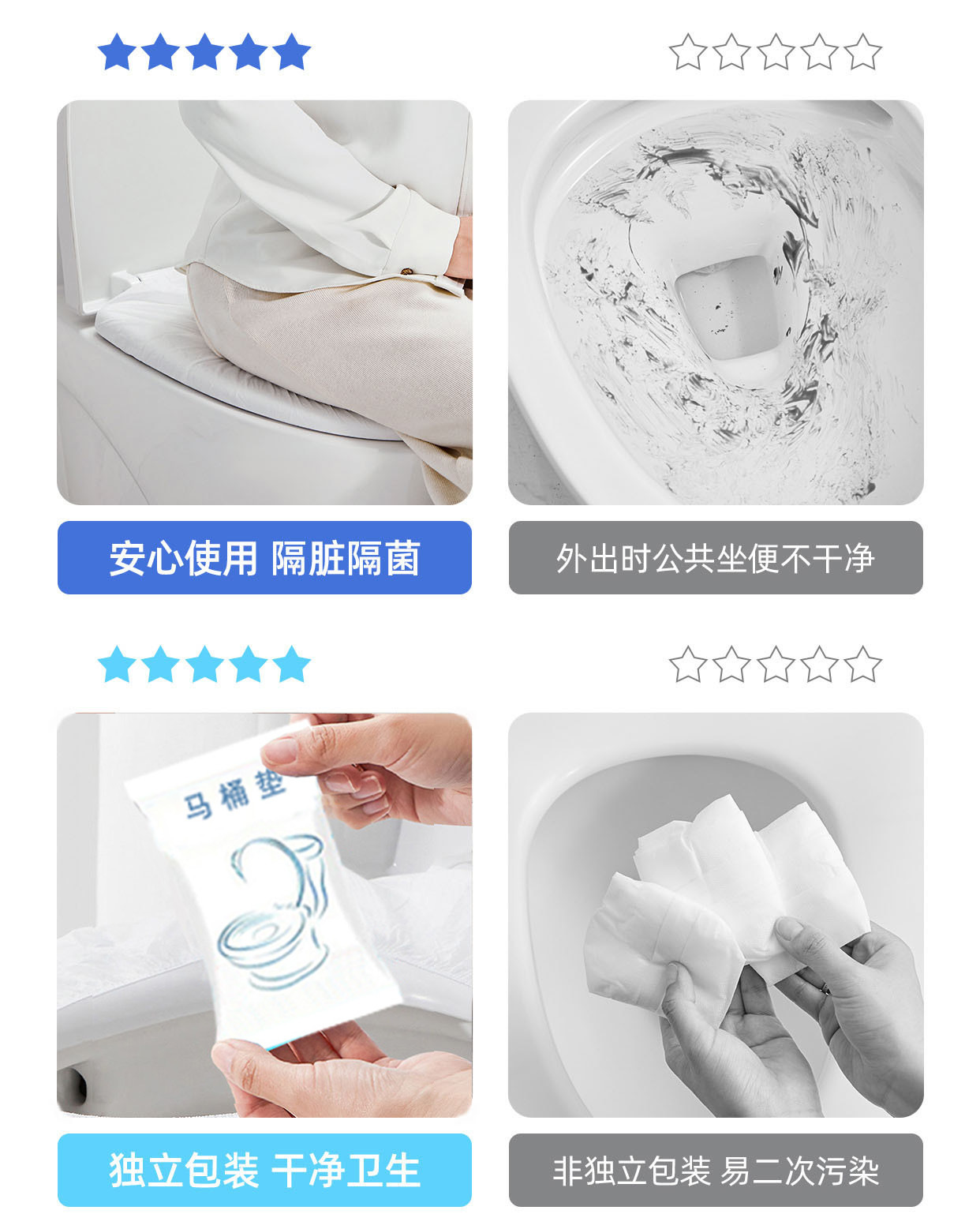 安心使用 隔脏隔菌

外出时公共坐便不干净

马桶垫

独立包装 干净卫生

非独立包装 易二次污染