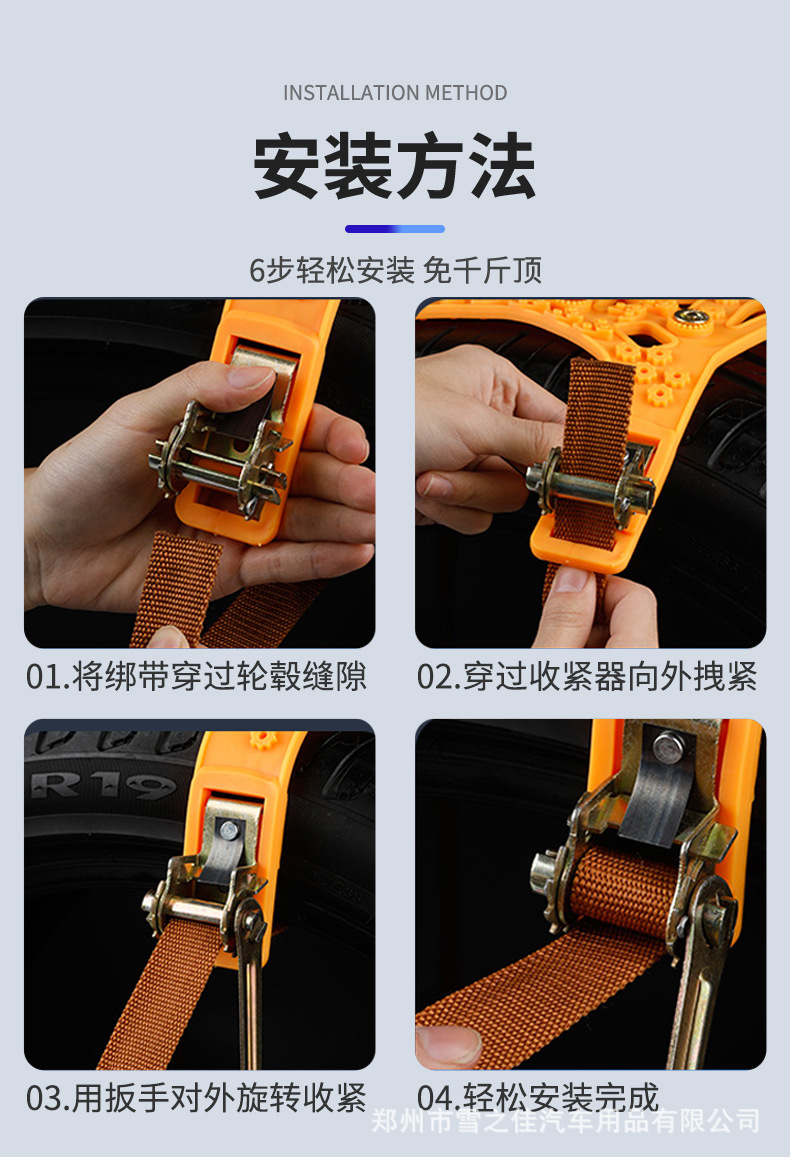 INSTALLATION METHOD

安装方法

6步轻松安装 免千斤顶

01.将绑带穿过轮毂缝隙

02.穿过收紧器向外拽紧

R19

03.用扳手对外旋转收紧

04.轻松安装完成

郑州市雪之佳汽车用品有限公司