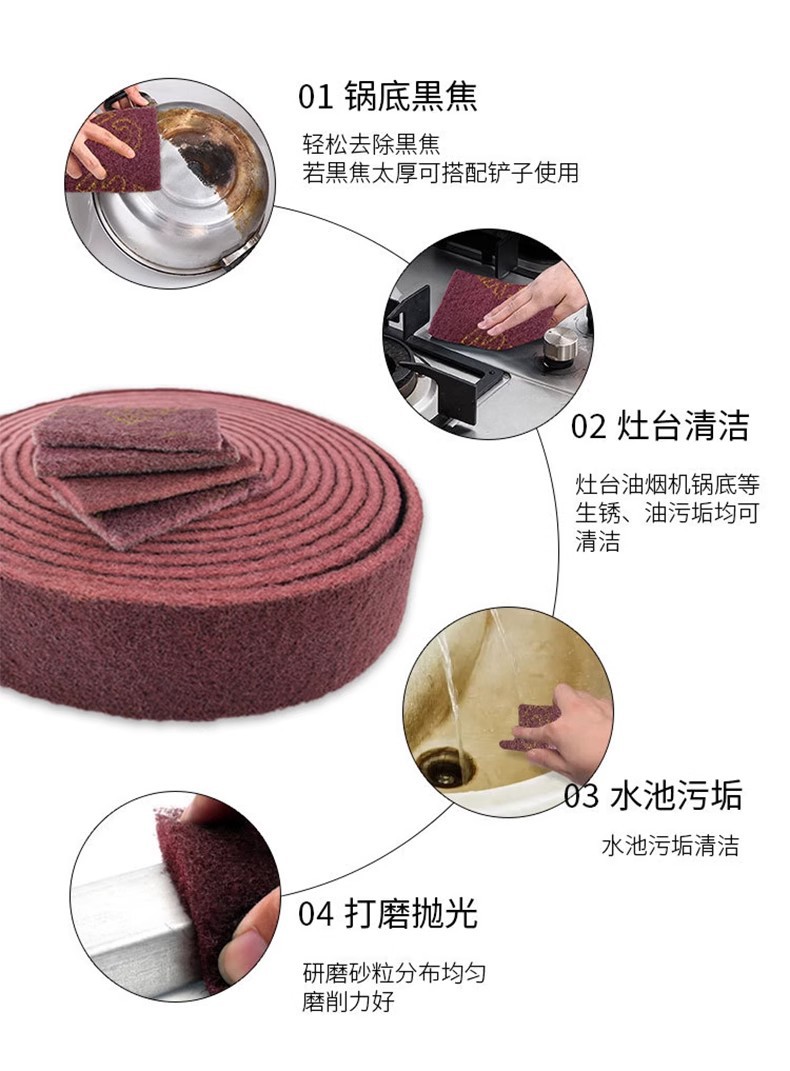 01 锅底黑焦

轻松去除黑焦
若黑焦太厚可搭配铲子使用

02 灶台清洁

灶台油烟机锅底等生锈、油污垢均可清洁

03 水池污垢

水池污垢清洁

04 打磨抛光

研磨砂粒分布均匀
磨削力好