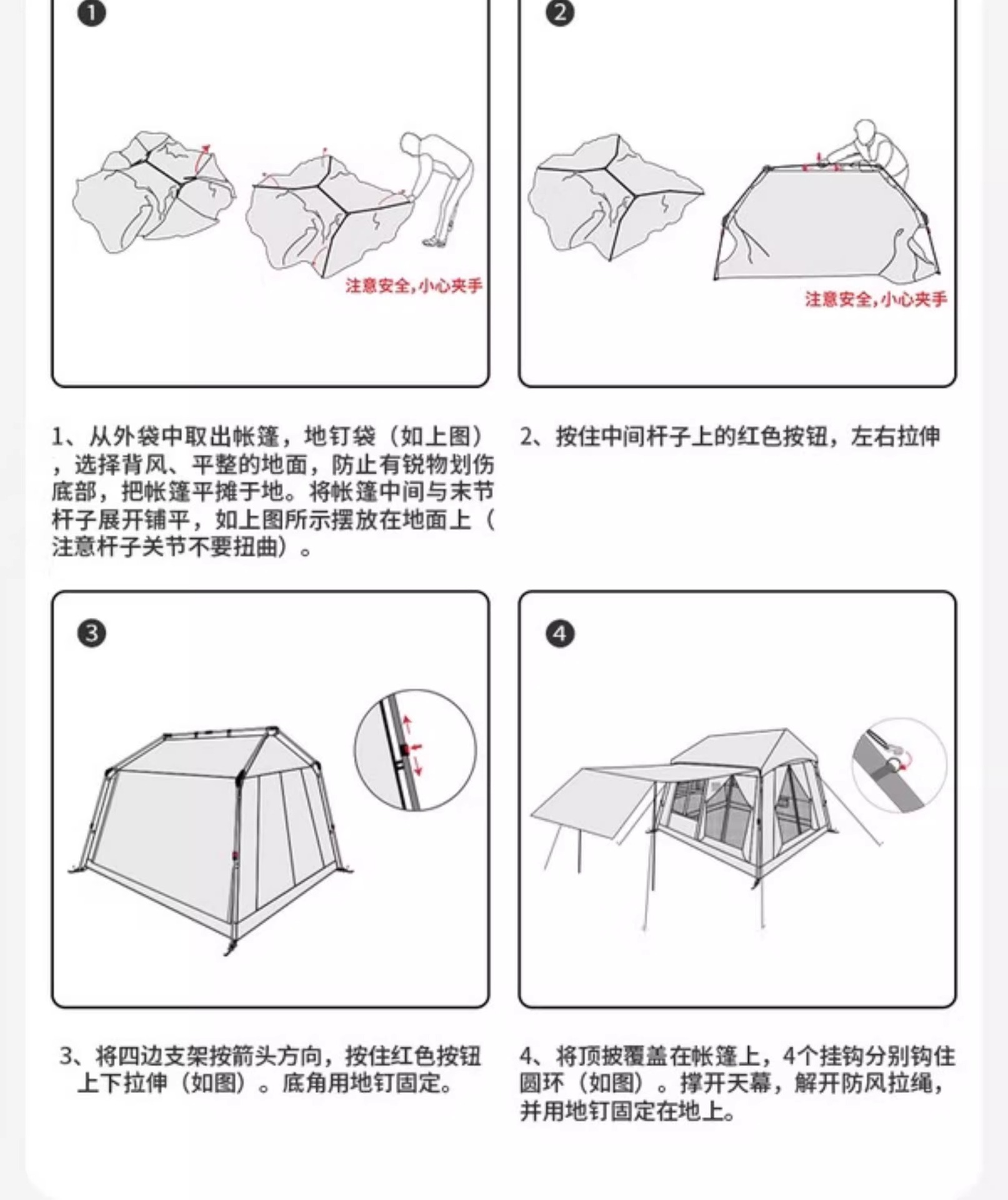 ❶

注意安全，小心夹手

1、从外袋中取出帐篷，地钉袋（如上图），选择背风、平整的地面，防止有锐物划伤底部，把帐篷平摊于地。将帐篷中间与末节杆子展开铺平，如上图所示摆放在地面上（注意杆子关节不要扭曲）。

❷

注意安全，小心夹手

2、按住中间杆子上的红色按钮，左右拉伸

❸

3、将四边支架按箭头方向，按住红色按钮上下拉伸（如图）。底角用地钉固定。

❹

4、将顶披覆盖在帐篷上，4个挂钩分别钩住圆环（如图）。撑开天幕，解开防风拉绳，并用地钉固定在地上。