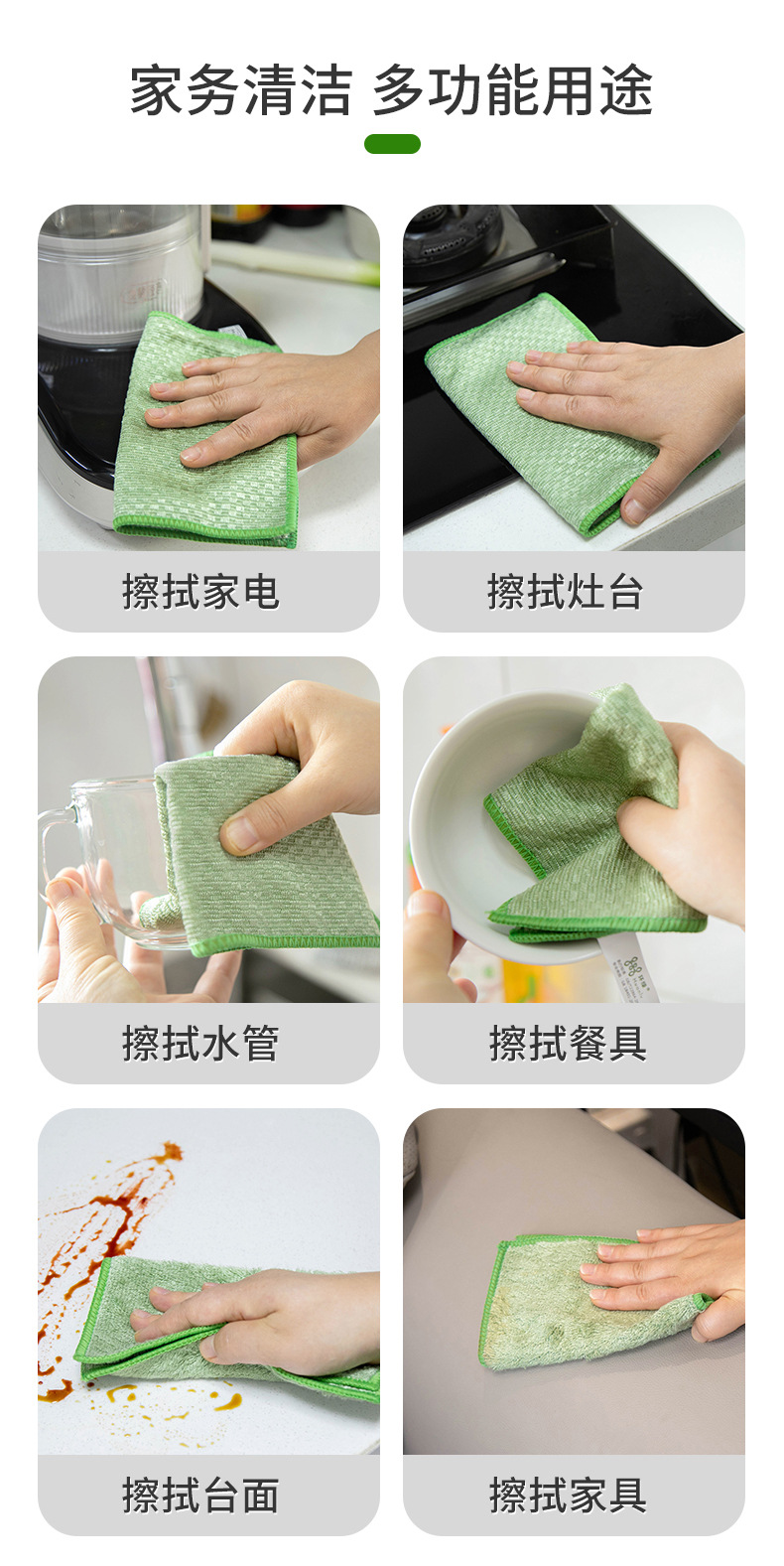 家务清洁 多功能用途

擦拭家电

擦拭灶台

擦拭水管

擦拭餐具

擦拭台面

擦拭家具