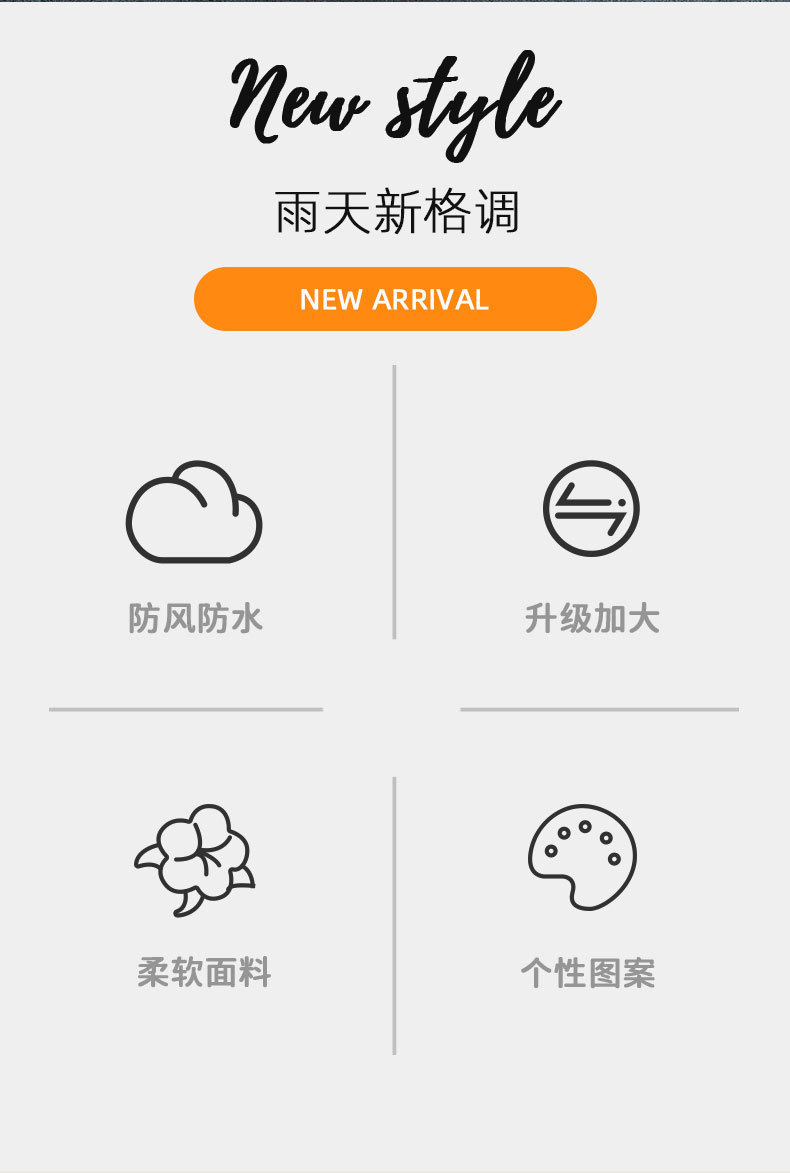 New style

雨天新格调

NEW ARRIVAL

防风防水

升级加大

柔软面料

个性图案