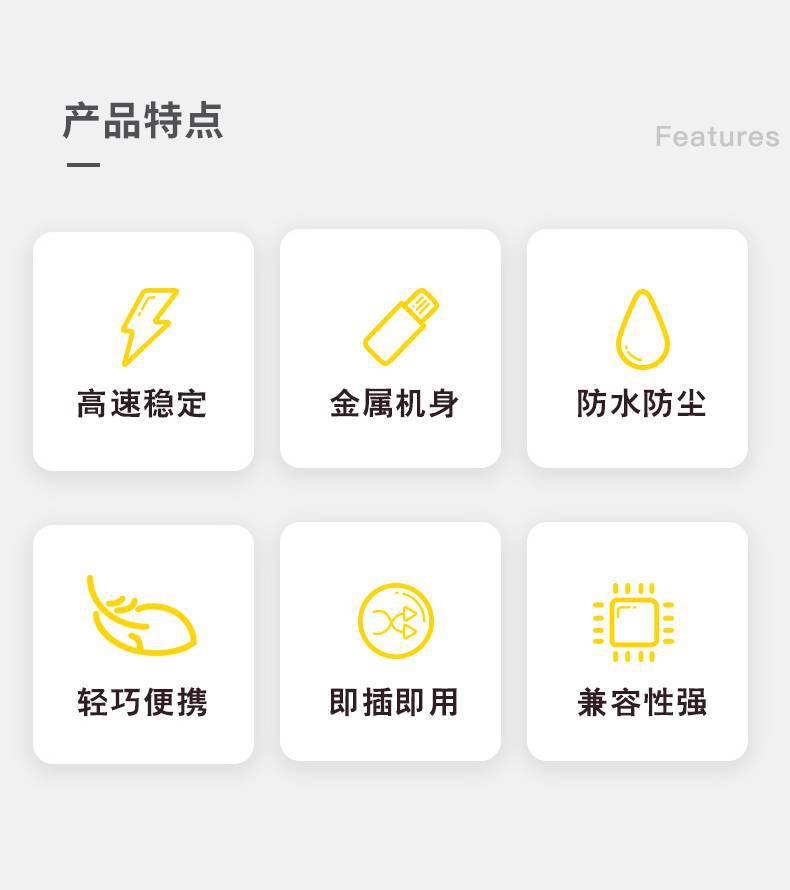 产品特点

Features

高速稳定

金属机身

防水防尘

轻巧便携

即插即用

兼容性强