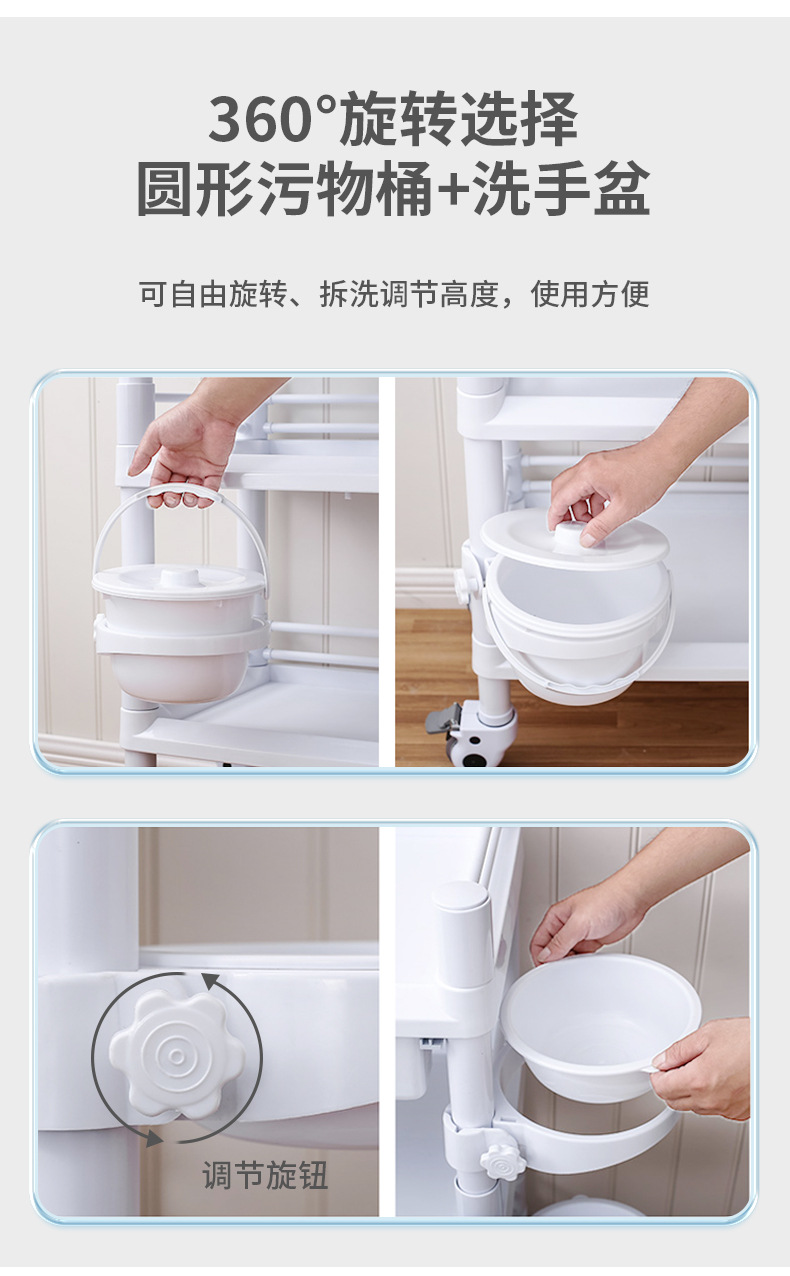 360°旋转选择
圆形污物桶+洗手盆

可自由旋转、拆洗调节高度，使用方便

调节旋钮