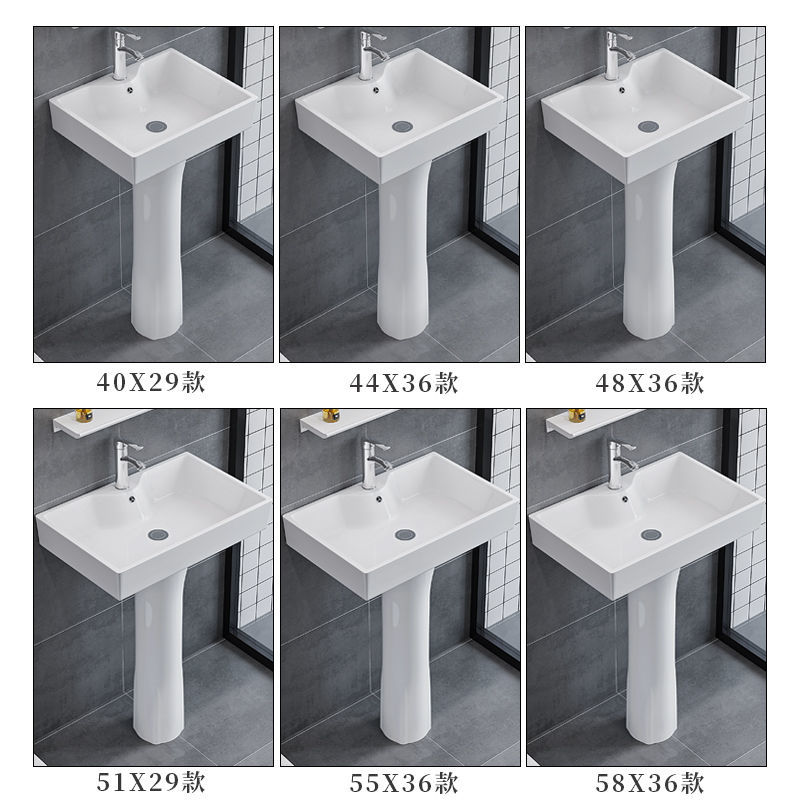 40X29款

44X36款

48X36款

51X29款

55X36款

58X36款