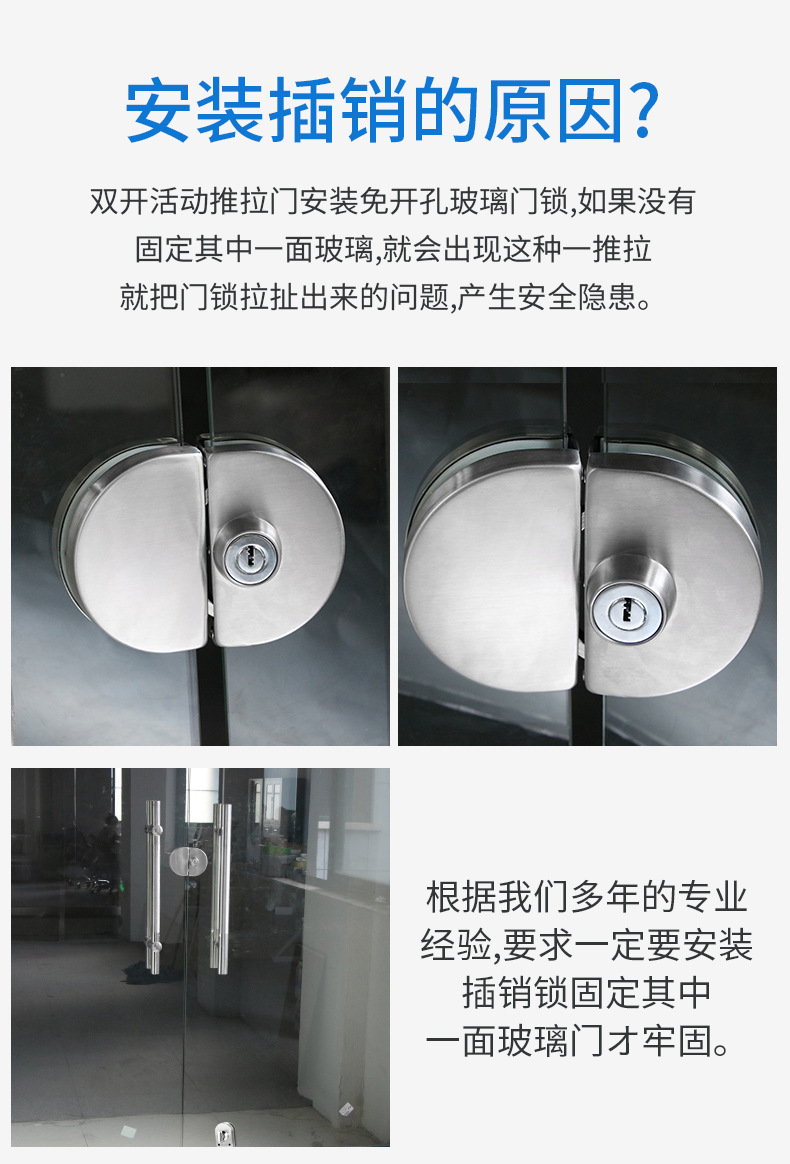 安装插销的原因?

双开活动推拉门安装免开孔玻璃门锁,如果没有固定其中一面玻璃,就会出现这种一推拉就把门锁拉扯出来的问题,产生安全隐患。

根据我们多年的专业经验,要求一定要安装插销锁固定其中一面玻璃门才牢固。