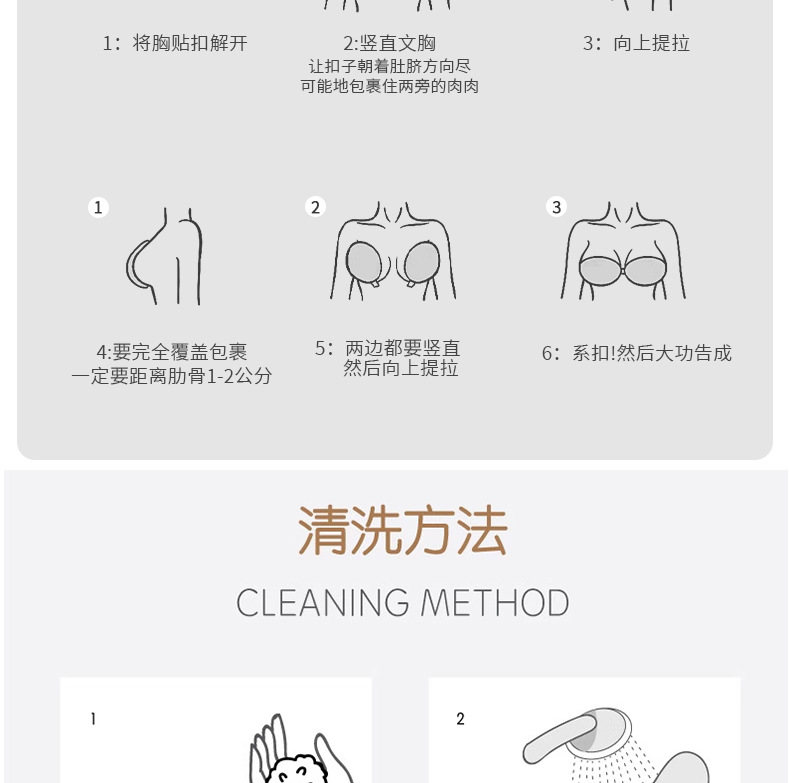 1：将胸贴扣解开

2:竖直文胸
让扣子朝着肚脐方向尽可能地包裹住两旁的肉肉

3：向上提拉

1

2

3

4:要完全覆盖包裹
一定要距离肋骨1-2公分

5：两边都要竖直
然后向上提拉

6：系扣!然后大功告成

清洗方法

CLEANING METHOD

1

2