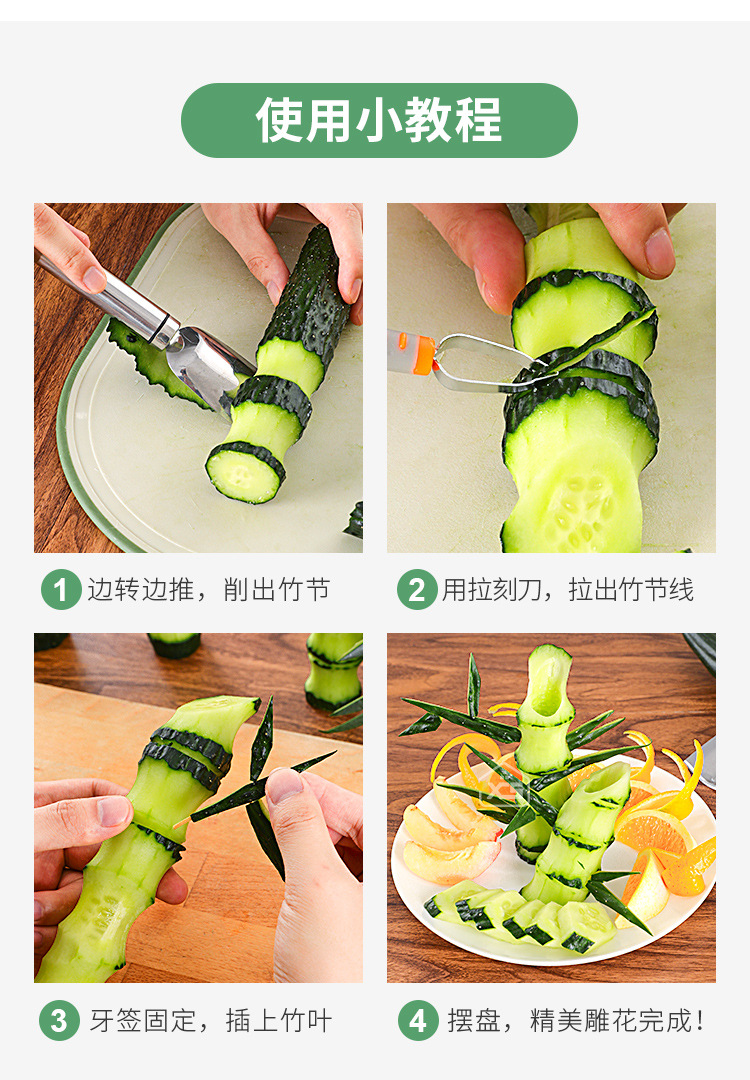 使用小教程

1 边转边推，削出竹节

2 用拉刻刀，拉出竹节线

3 牙签固定，插上竹叶

4 摆盘，精美雕花完成！