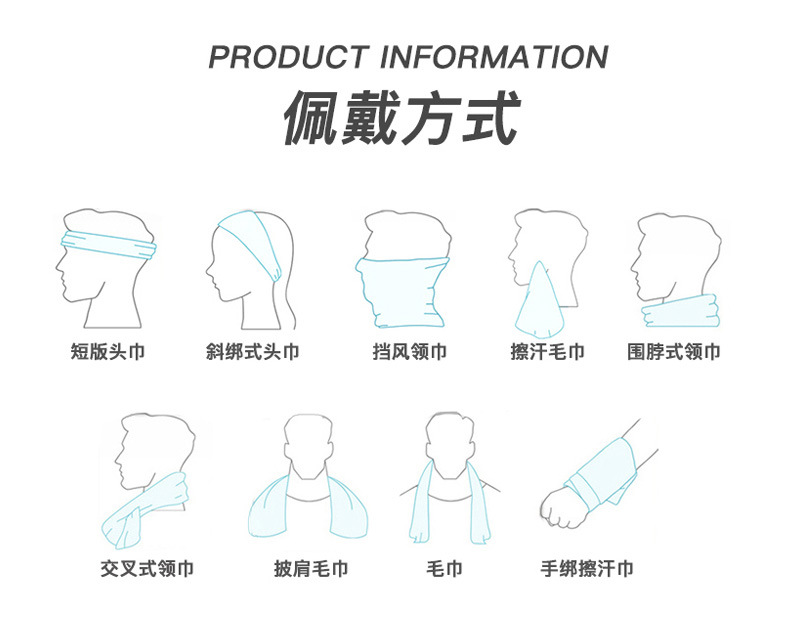 PRODUCT INFORMATION

佩戴方式

短版头巾

斜绑式头巾

挡风领巾

擦汗毛巾

围脖式领巾

交叉式领巾

披肩毛巾

毛巾

手绑擦汗巾